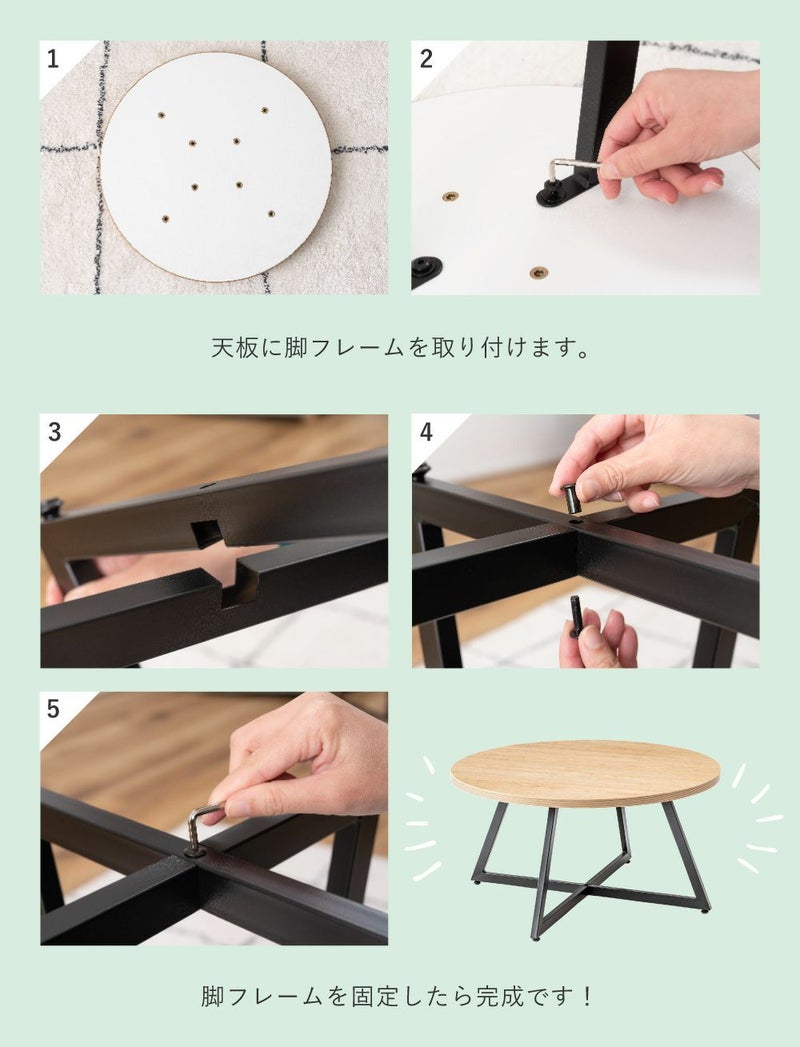 1

2

天板に脚フレームを取り付けます。

3

4

5

脚フレームを固定したら完成です！