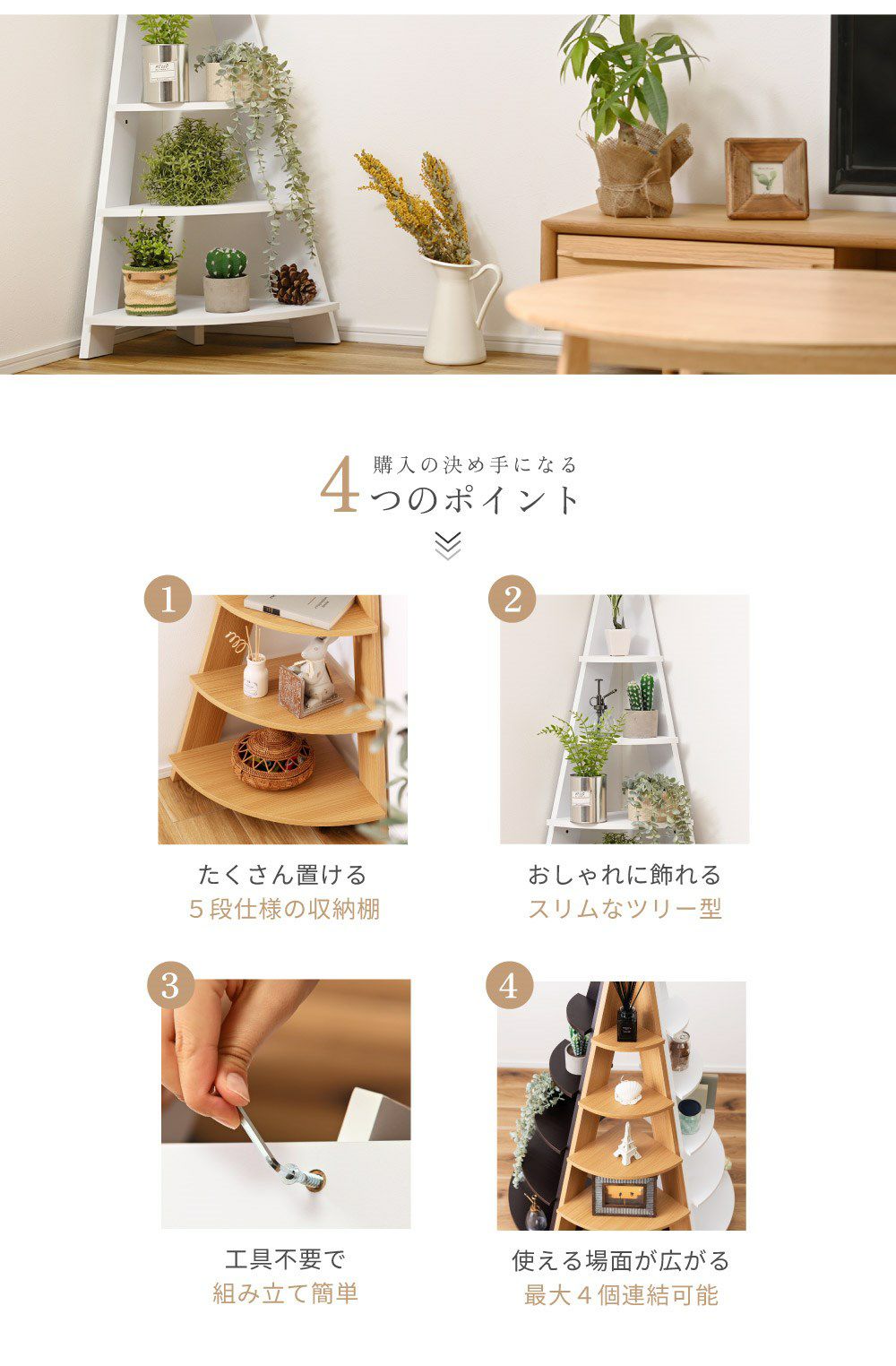 購入の決め手になる
4つのポイント

1

たくさん置ける
５段仕様の収納棚

2

おしゃれに飾れる
スリムなツリー型

3

工具不要で
組み立て簡単

4

使える場面が広がる
最大４個連結可能