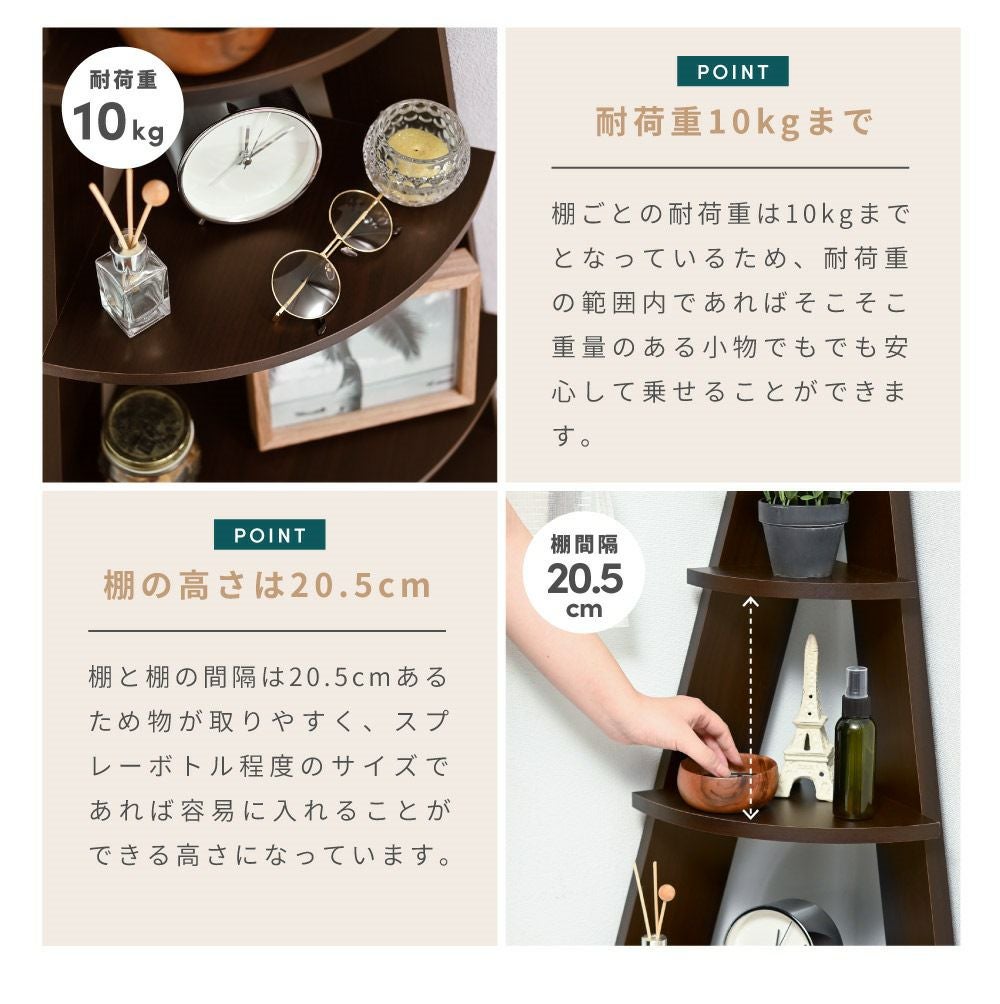 耐荷重
10kg

POINT
耐荷重10kgまで

棚ごとの耐荷重は10kgまでとなっているため、耐荷重の範囲内であればそこそこ重量のある小物でもでも安心して乗せることができます。

POINT
棚の高さは20.5cm

棚と棚の間隔は20.5cmあるため物が取りやすく、スプレーボトル程度のサイズであれば容易に入れることができる高さになっています。

棚間隔
20.5
cm