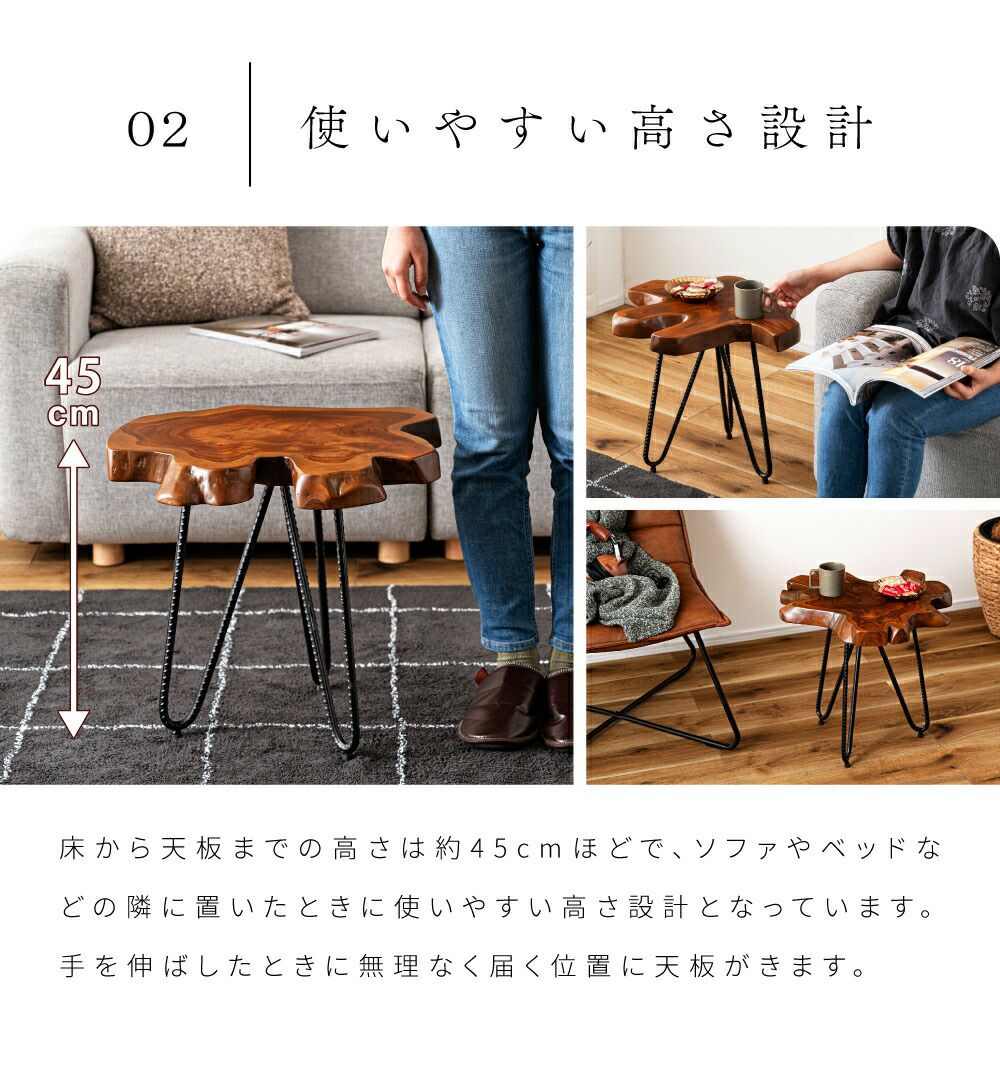 02 使いやすい高さ設計

45 cm

床から天板までの高さは約45cmほどで、ソファやベッドなどの隣に置いたときに使いやすい高さ設計となっています。手を伸ばしたときに無理なく届く位置に天板がきます。