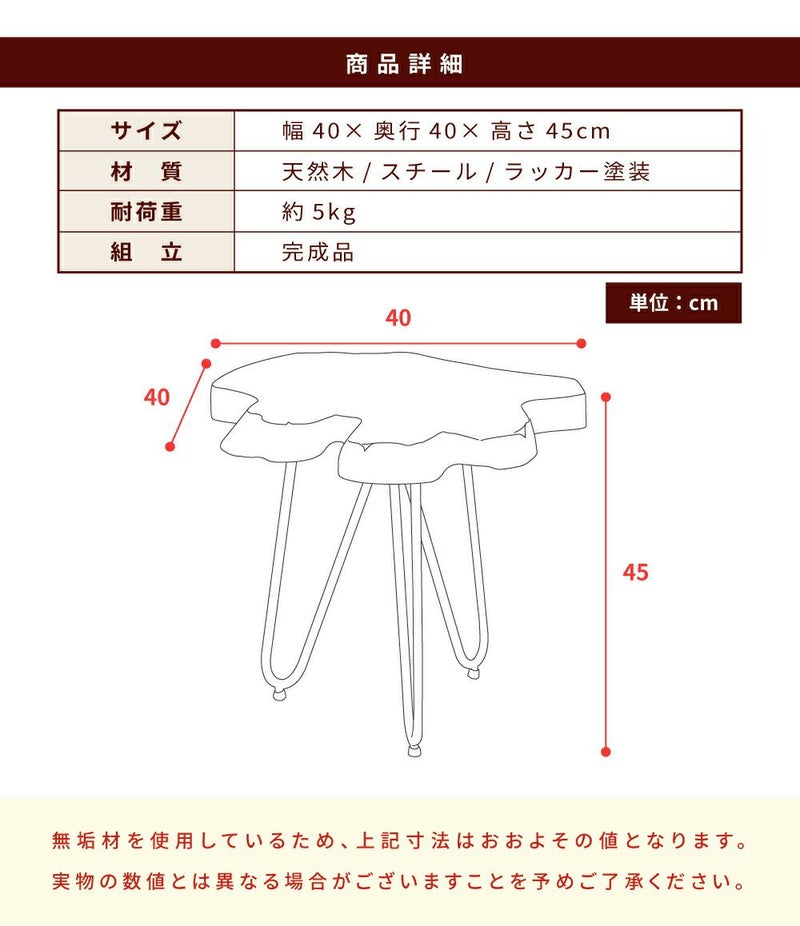 商品詳細

| サイズ | 幅 40× 奥行 40× 高さ 45cm |
|---|---|
| 材　質 | 天然木 / スチール / ラッカー塗装 |
| 耐荷重 | 約 5kg |
| 組　立 | 完成品 |

単位：cm

40

40

45

無垢材を使用しているため、上記寸法はおおよその値となります。
実物の数値とは異なる場合がございますことを予めご了承ください。