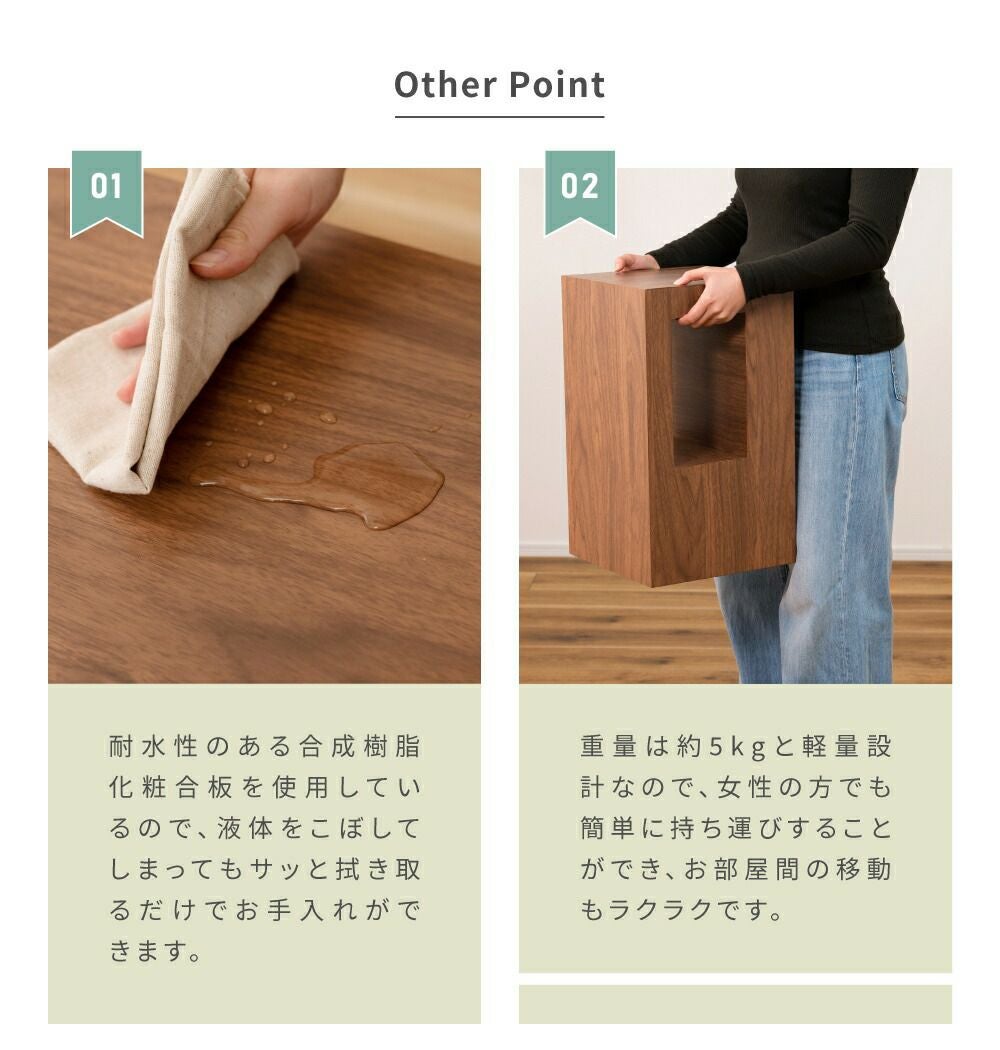 Other Point

01

耐水性のある合成樹脂化粧合板を使用しているので、液体をこぼしてしまってもサッと拭き取るだけでお手入れができます。

02

重量は約5kgと軽量設計なので、女性の方でも簡単に持ち運びすることができ、お部屋間の移動もラクラクです。