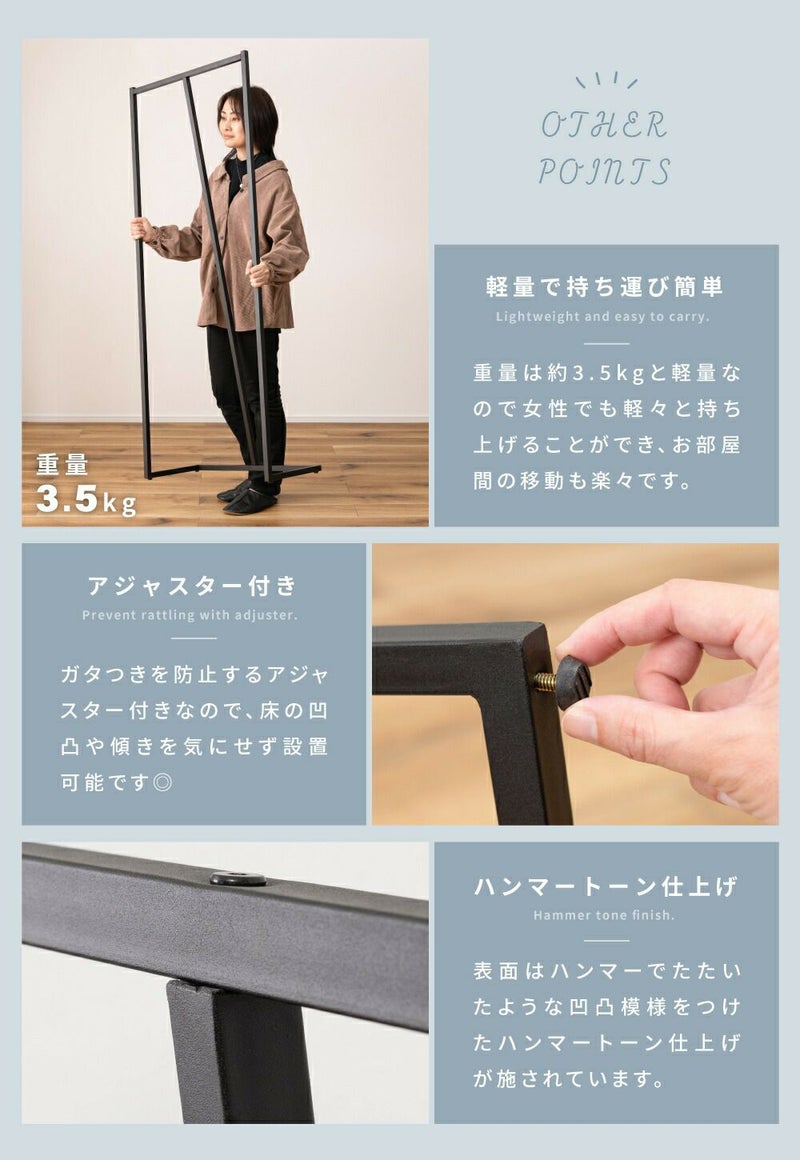 OTHER POINTS

重量 3.5kg

軽量で持ち運び簡単
Lightweight and easy to carry.

重量は約3.5kgと軽量なので女性でも軽々と持ち上げることができ、お部屋間の移動も楽々です。

アジャスター付き
Prevent rattling with adjuster.

ガタつきを防止するアジャスター付きなので、床の凹凸や傾きを気にせず設置可能です◎

ハンマートーン仕上げ
Hammer tone finish.

表面はハンマーでたたいたような凹凸模様をつけたハンマートーン仕上げが施されています。