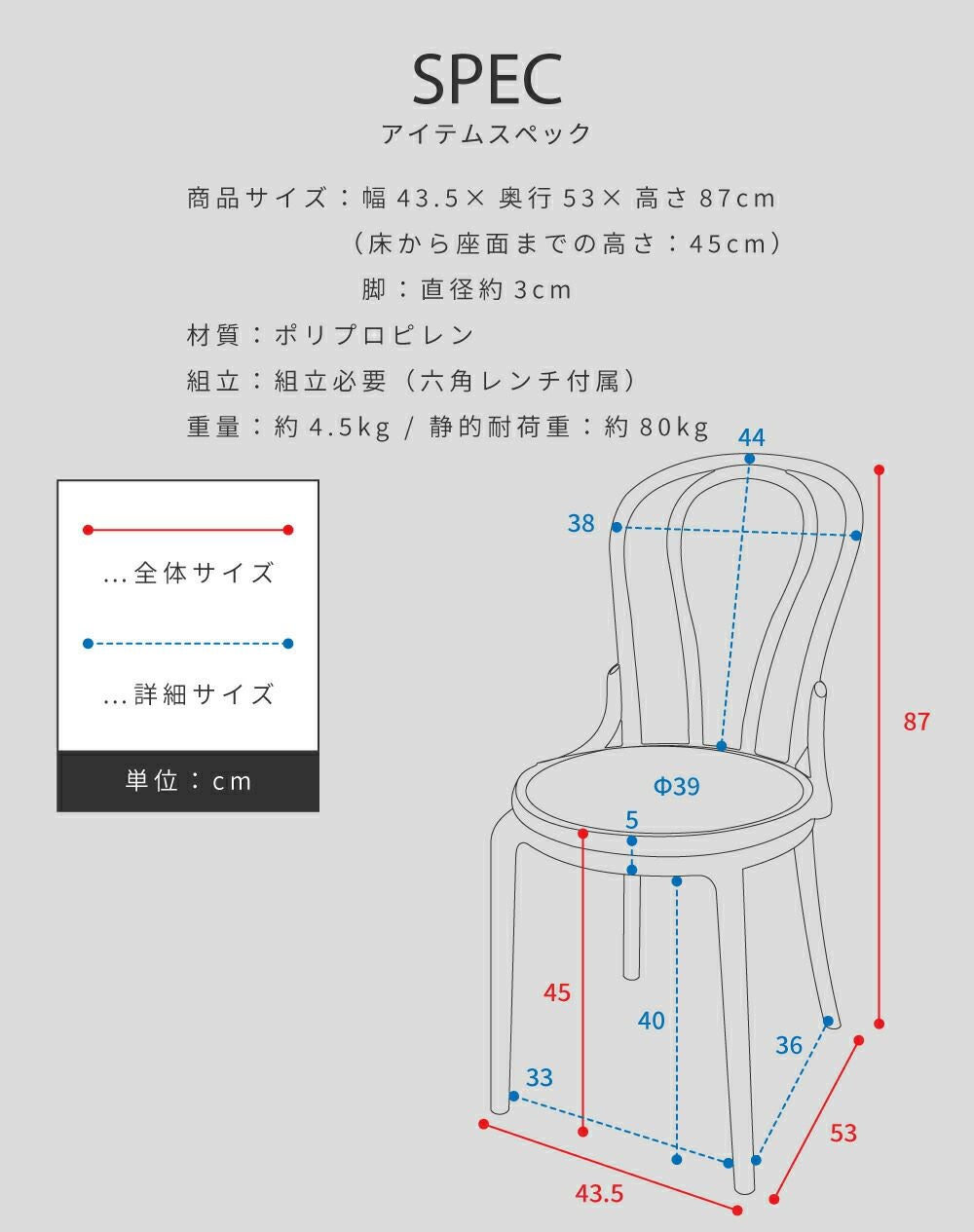 SPEC
アイテムスペック

商品サイズ：幅 43.5× 奥行 53× 高さ 87cm
（床から座面までの高さ：45cm）
脚：直径約 3cm
材質：ポリプロピレン
組立：組立必要（六角レンチ付属）
重量：約 4.5kg / 静的耐荷重：約 80kg

...全体サイズ
...詳細サイズ
単位：cm

44
38
87
Φ39
5
45
40
36
33
53
43.5