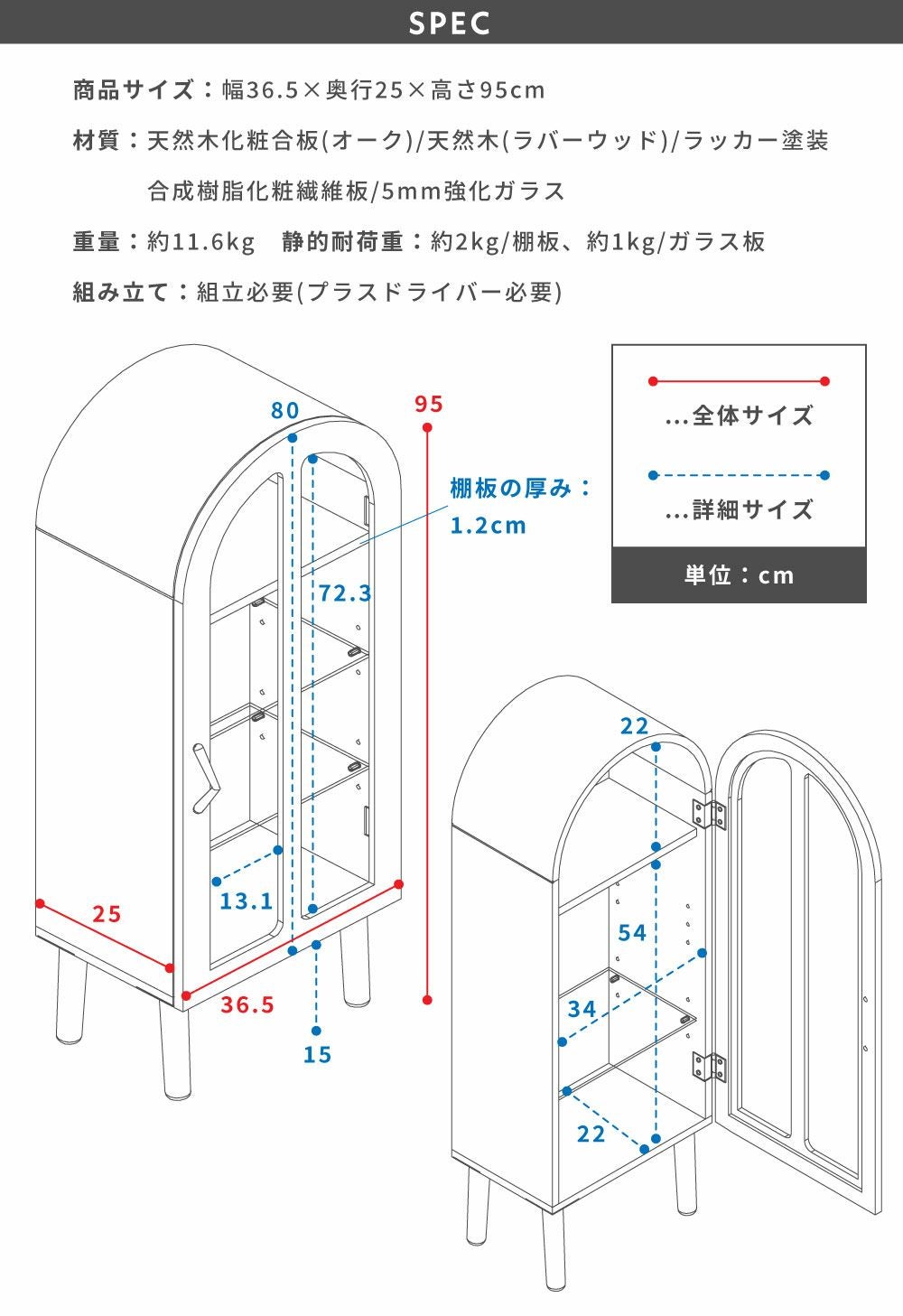 SPEC

商品サイズ：幅36.5×奥行25×高さ95cm

材質：天然木化粧合板(オーク)/天然木(ラバーウッド)/ラッカー塗装
合成樹脂化粧繊維板/5mm強化ガラス

重量：約11.6kg　静的耐荷重：約2kg/棚板、約1kg/ガラス板

組み立て：組立必要(プラスドライバー必要)

…全体サイズ

…詳細サイズ

単位：cm

80

95

棚板の厚み：1.2cm

72.3

13.1

25

36.5

15

22

54

34

22