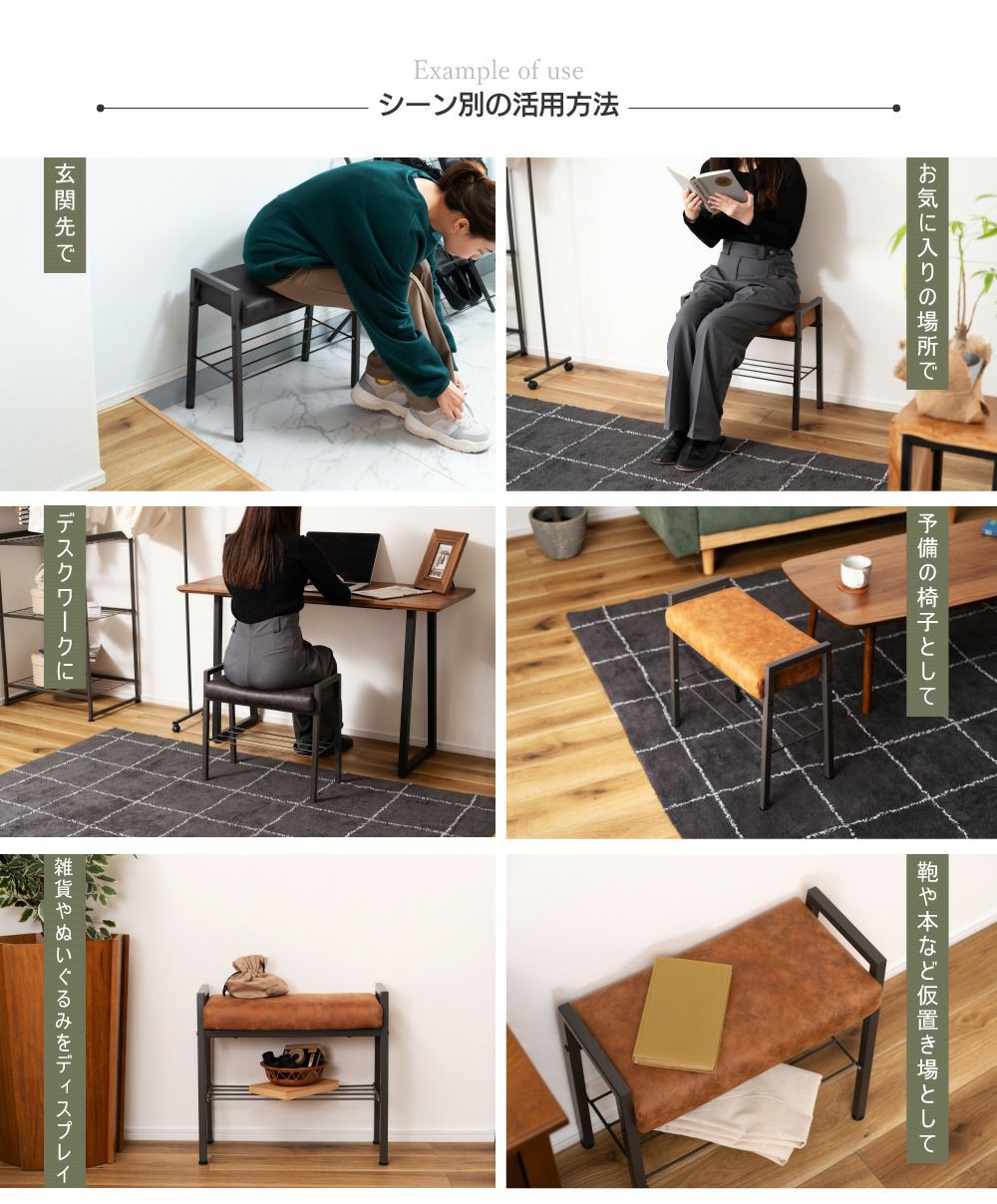 Example of use
シーン別の活用方法

玄関先で

お気に入りの場所で

デスクワークに

予備の椅子として

雑貨やぬいぐるみをディスプレイ

鞄や本など仮置き場として