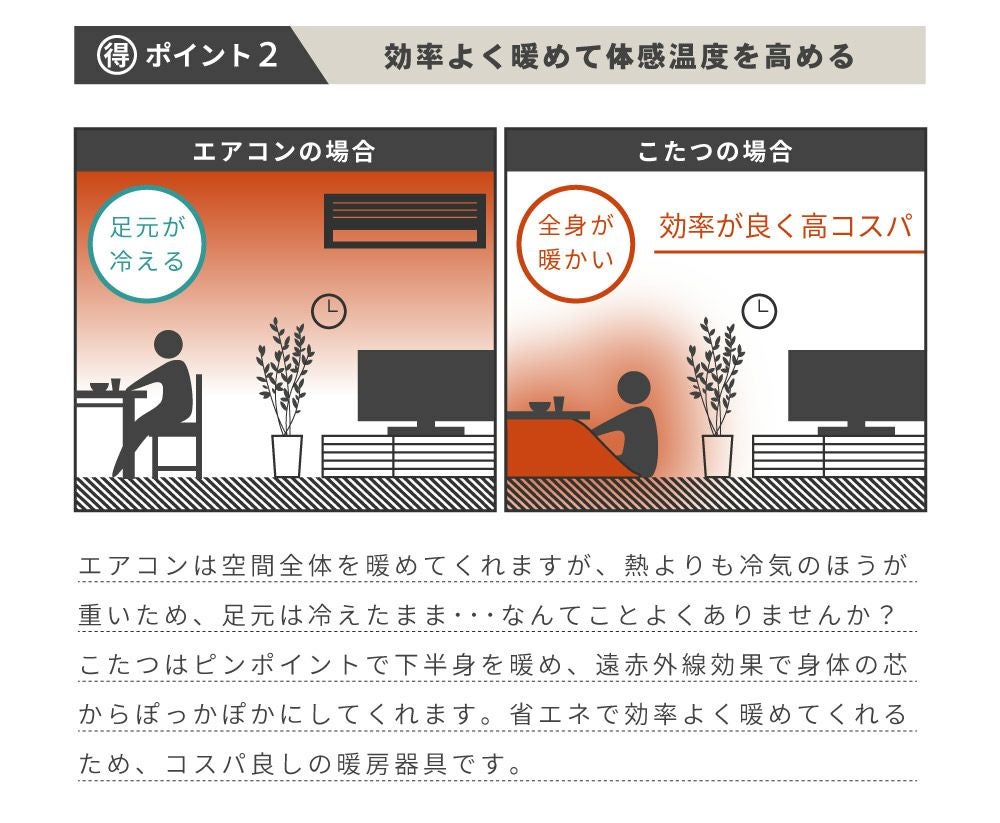 得 ポイント2 効率よく暖めて体感温度を高める

エアコンの場合

足元が冷える

こたつの場合

全身が暖かい

効率が良く高コスパ

エアコンは空間全体を暖めてくれますが、熱よりも冷気のほうが重いため、足元は冷えたまま・・・なんてことよくありませんか？こたつはピンポイントで下半身を暖め、遠赤外線効果で身体の芯からぽっかぽかにしてくれます。省エネで効率よく暖めてくれるため、コスパ良しの暖房器具です。