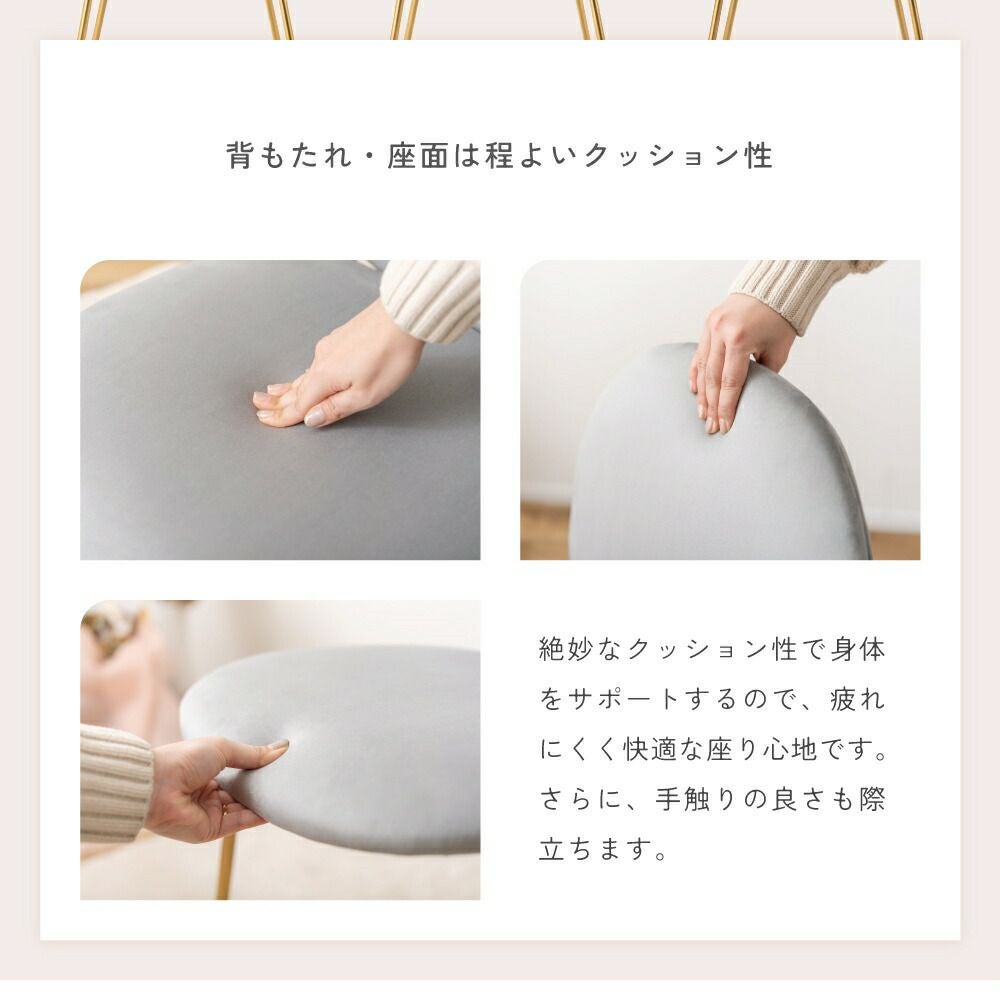 背もたれ・座面は程よいクッション性

絶妙なクッション性で身体をサポートするので、疲れにくく快適な座り心地です。さらに、手触りの良さも際立ちます。