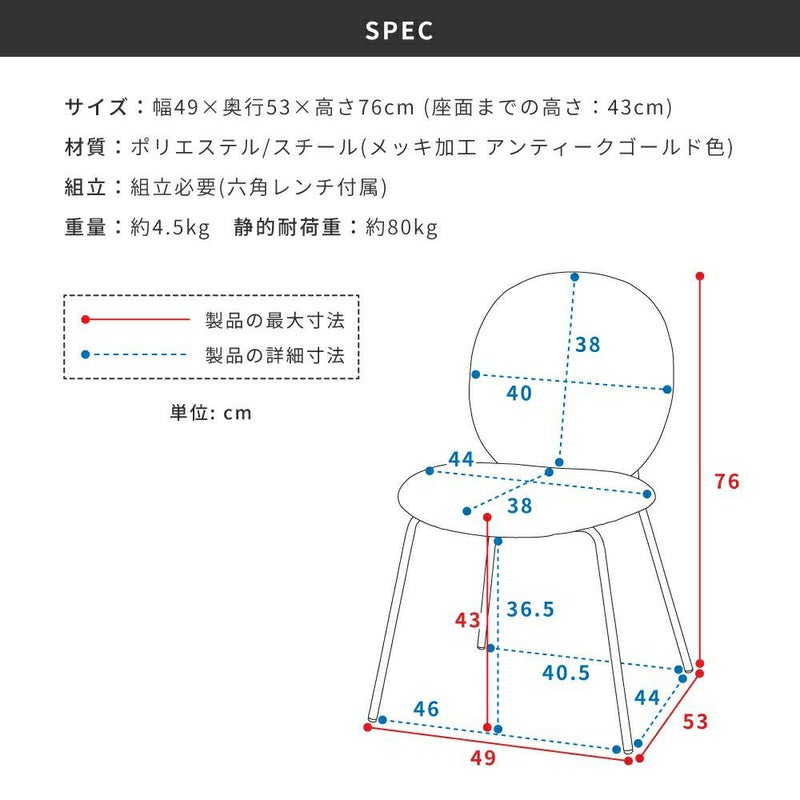 SPEC

サイズ：幅49×奥行53×高さ76cm (座面までの高さ：43cm)

材質：ポリエステル/スチール(メッキ加工 アンティークゴールド色)

組立：組立必要(六角レンチ付属)

重量：約4.5kg　静的耐荷重：約80kg

製品の最大寸法
製品の詳細寸法

単位: cm

38
40
44
38
76
43
36.5
40.5
44
46
53
49