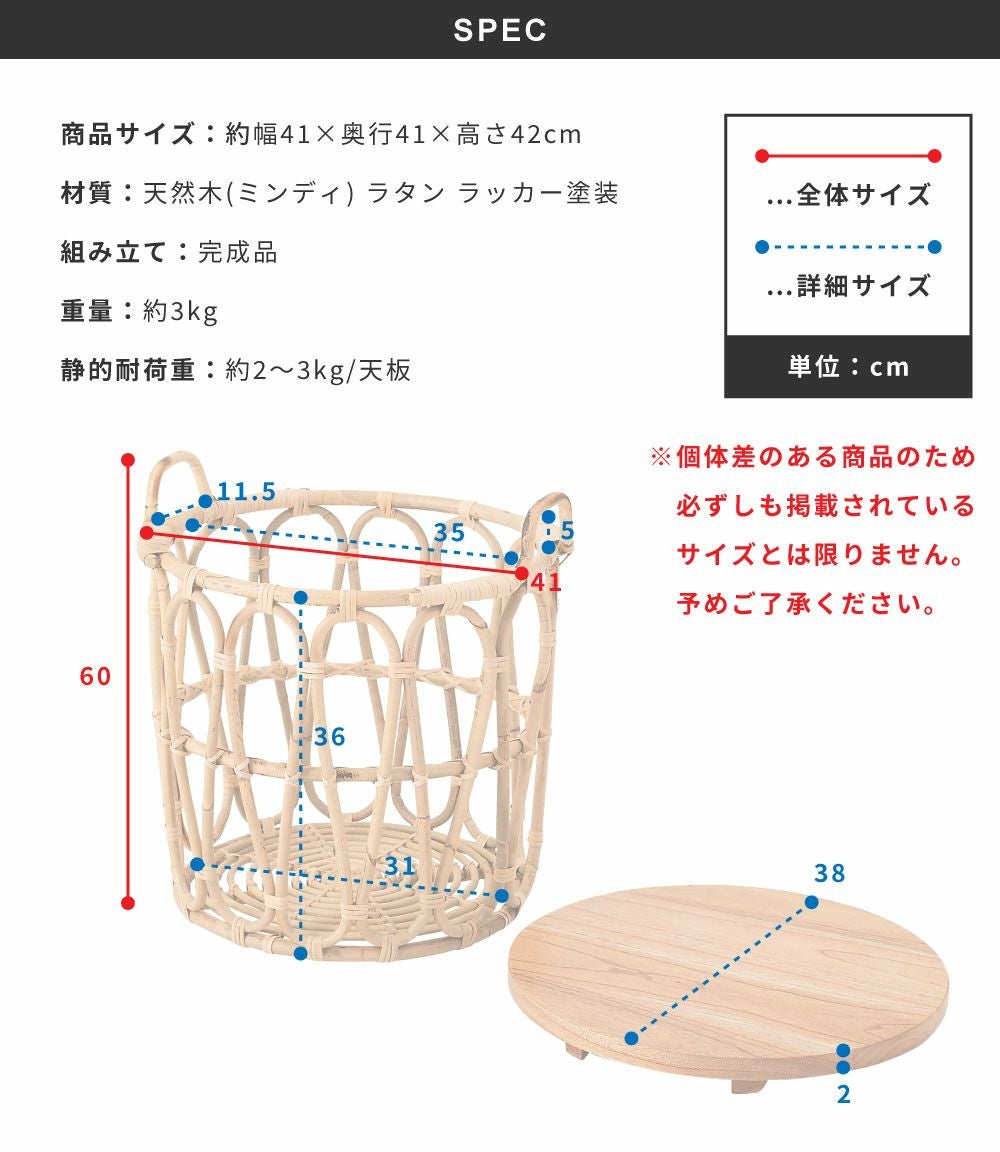 SPEC

商品サイズ：約幅41×奥行41×高さ42cm

材質：天然木(ミンディ) ラタン ラッカー塗装

組み立て：完成品

重量：約3kg

静的耐荷重：約2〜3kg/天板

…全体サイズ

…詳細サイズ

単位：cm

※個体差のある商品のため必ずしも掲載されているサイズとは限りません。予めご了承ください。

11.5

35

5

41

60

36

31

38

2