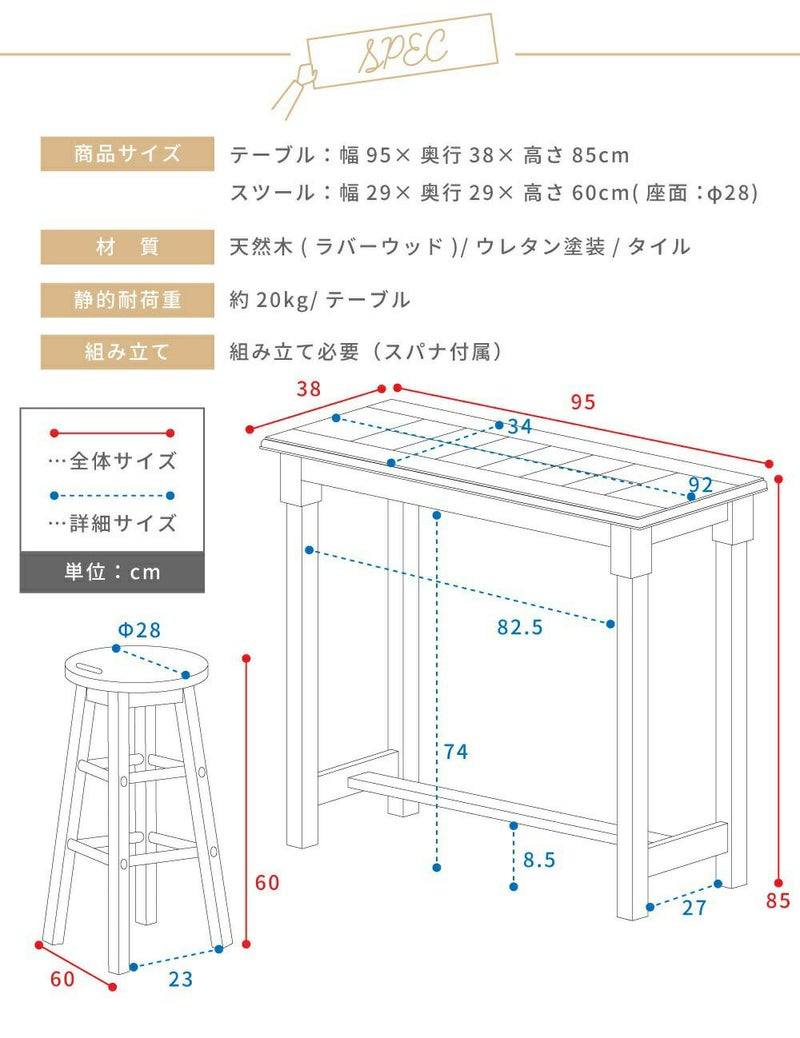 SPEC

商品サイズ　テーブル：幅 95× 奥行 38× 高さ 85cm
スツール：幅 29× 奥行 29× 高さ 60cm( 座面：φ28)

材　質　天然木 ( ラバーウッド )/ ウレタン塗装 / タイル

静的耐荷重　約 20kg/ テーブル

組み立て　組み立て必要（スパナ付属）

…全体サイズ

…詳細サイズ

単位：cm

38
95
34
92
82.5
74
8.5
27
85

Φ28
60
60
23