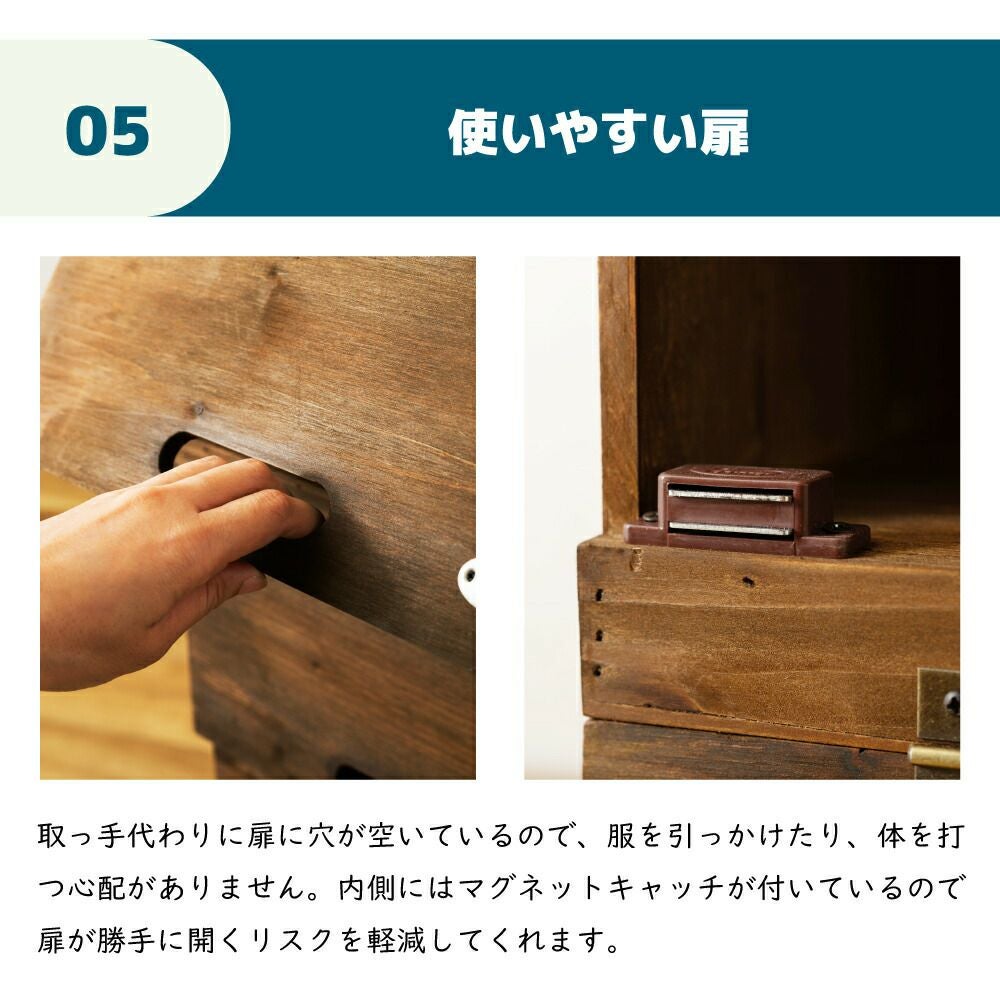 05

使いやすい扉

取っ手代わりに扉に穴が空いているので、服を引っかけたり、体を打つ心配がありません。内側にはマグネットキャッチが付いているので扉が勝手に開くリスクを軽減してくれます。