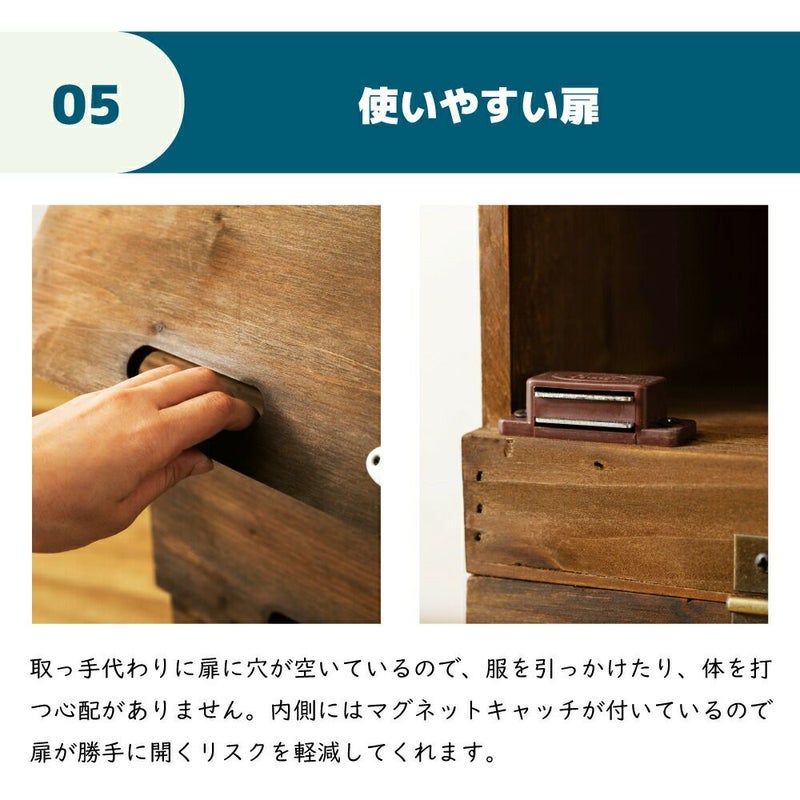 05

使いやすい扉

取っ手代わりに扉に穴が空いているので、服を引っかけたり、体を打つ心配がありません。内側にはマグネットキャッチが付いているので扉が勝手に開くリスクを軽減してくれます。