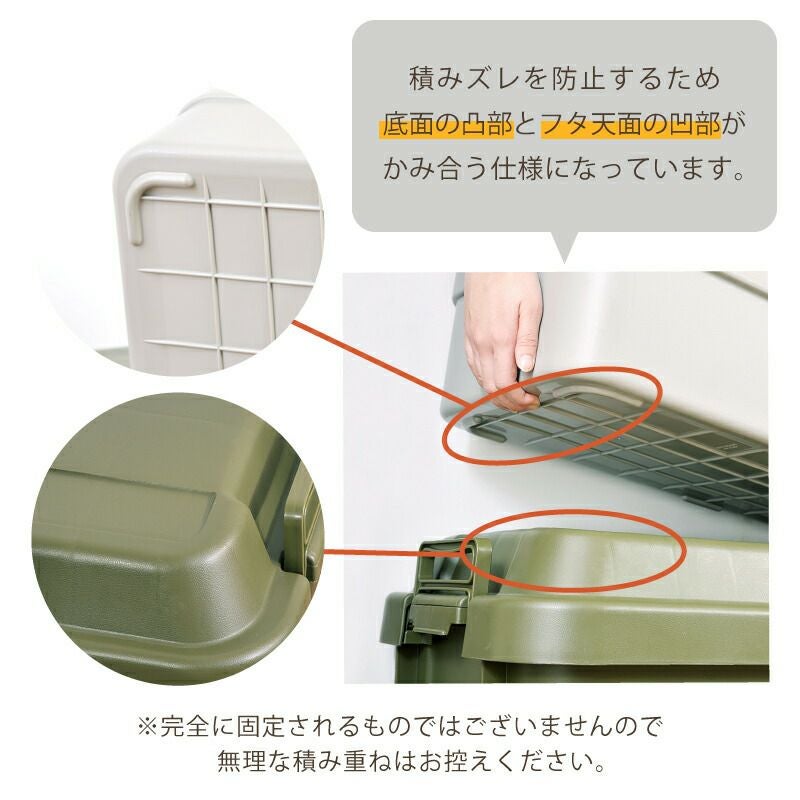 積みズレを防止するため
底面の凸部とフタ天面の凹部が
かみ合う仕様になっています。

※完全に固定されるものではございませんので
無理な積み重ねはお控えください。