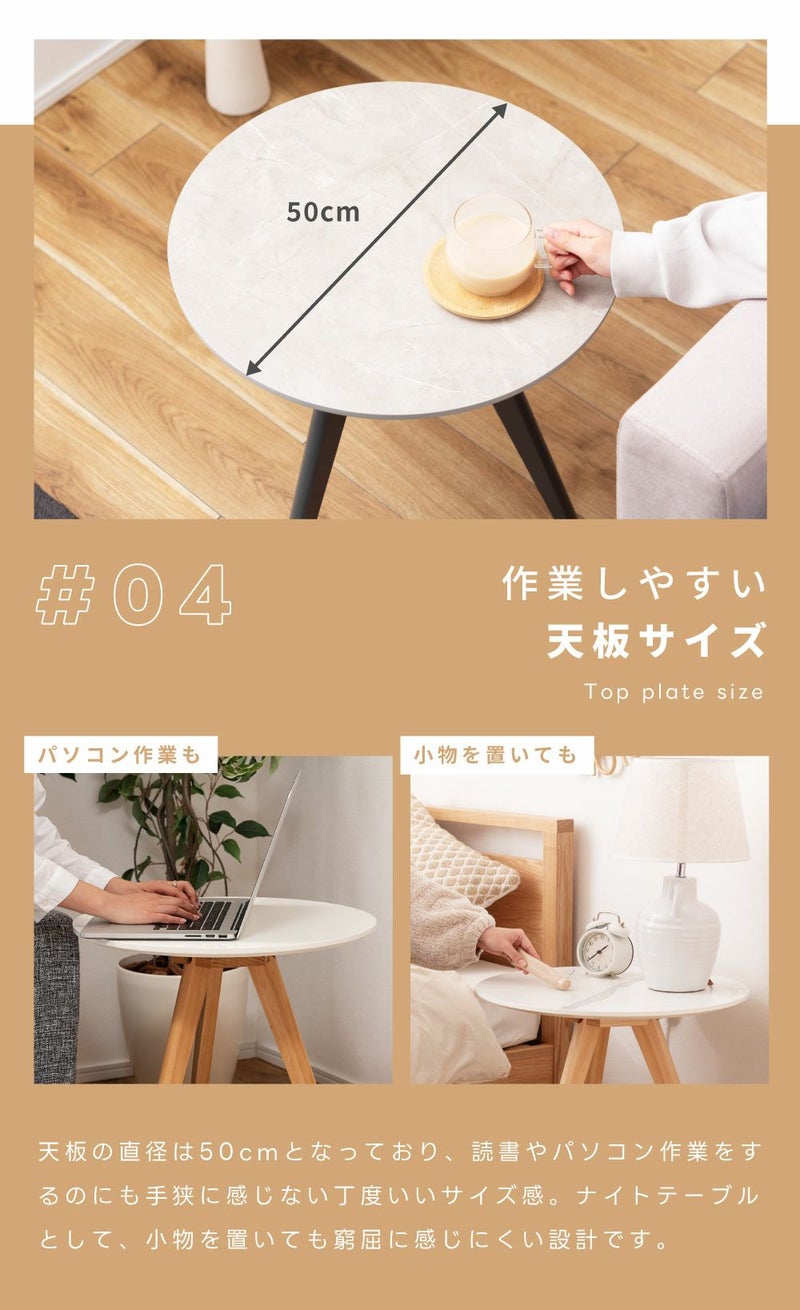 50cm

#04

作業しやすい
天板サイズ

Top plate size

パソコン作業も

小物を置いても

天板の直径は50cmとなっており、読書やパソコン作業をするのにも手狭に感じない丁度いいサイズ感。ナイトテーブルとして、小物を置いても窮屈に感じにくい設計です。