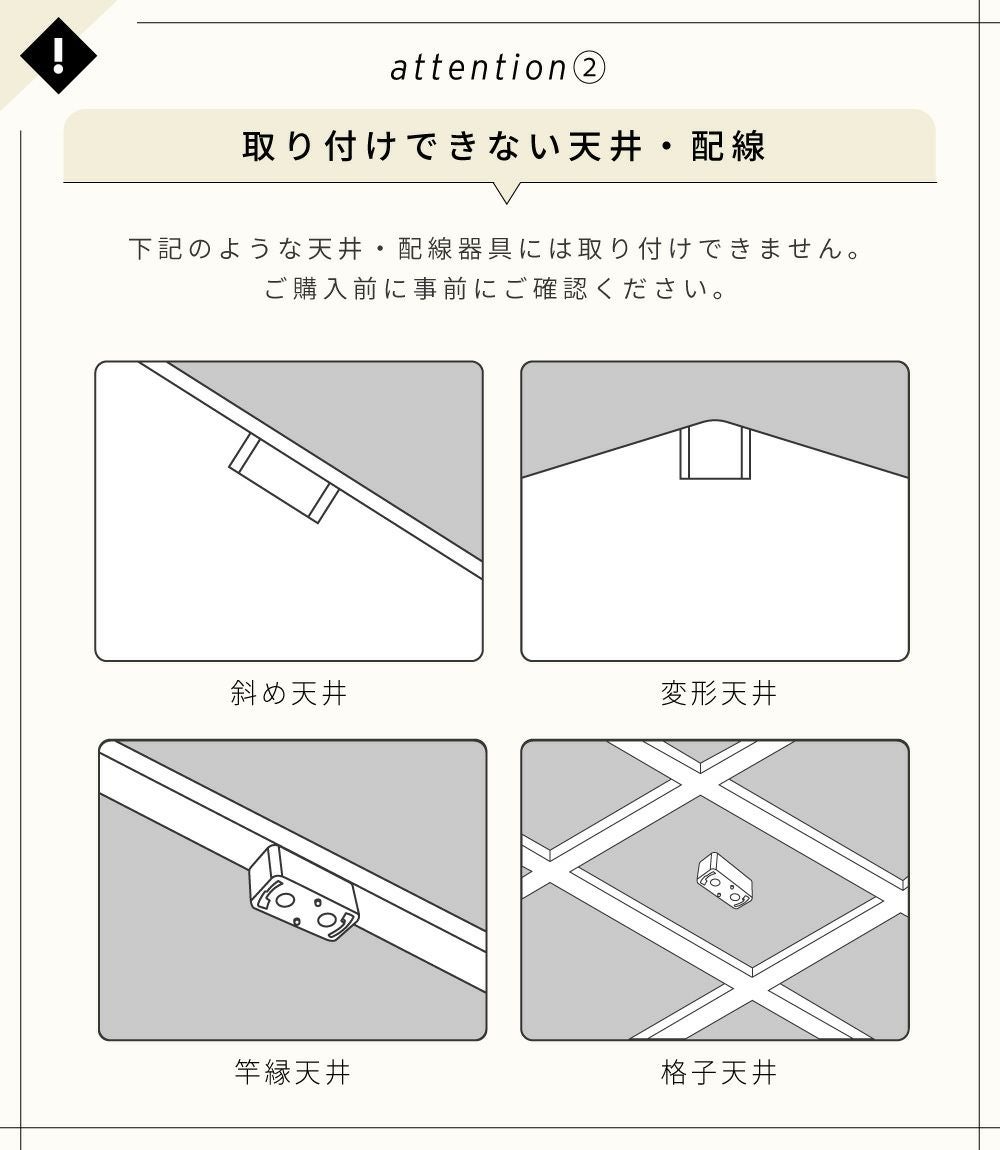 !

attention②

取り付けできない天井・配線

下記のような天井・配線器具には取り付けできません。
ご購入前に事前にご確認ください。

斜め天井

変形天井

竿縁天井

格子天井