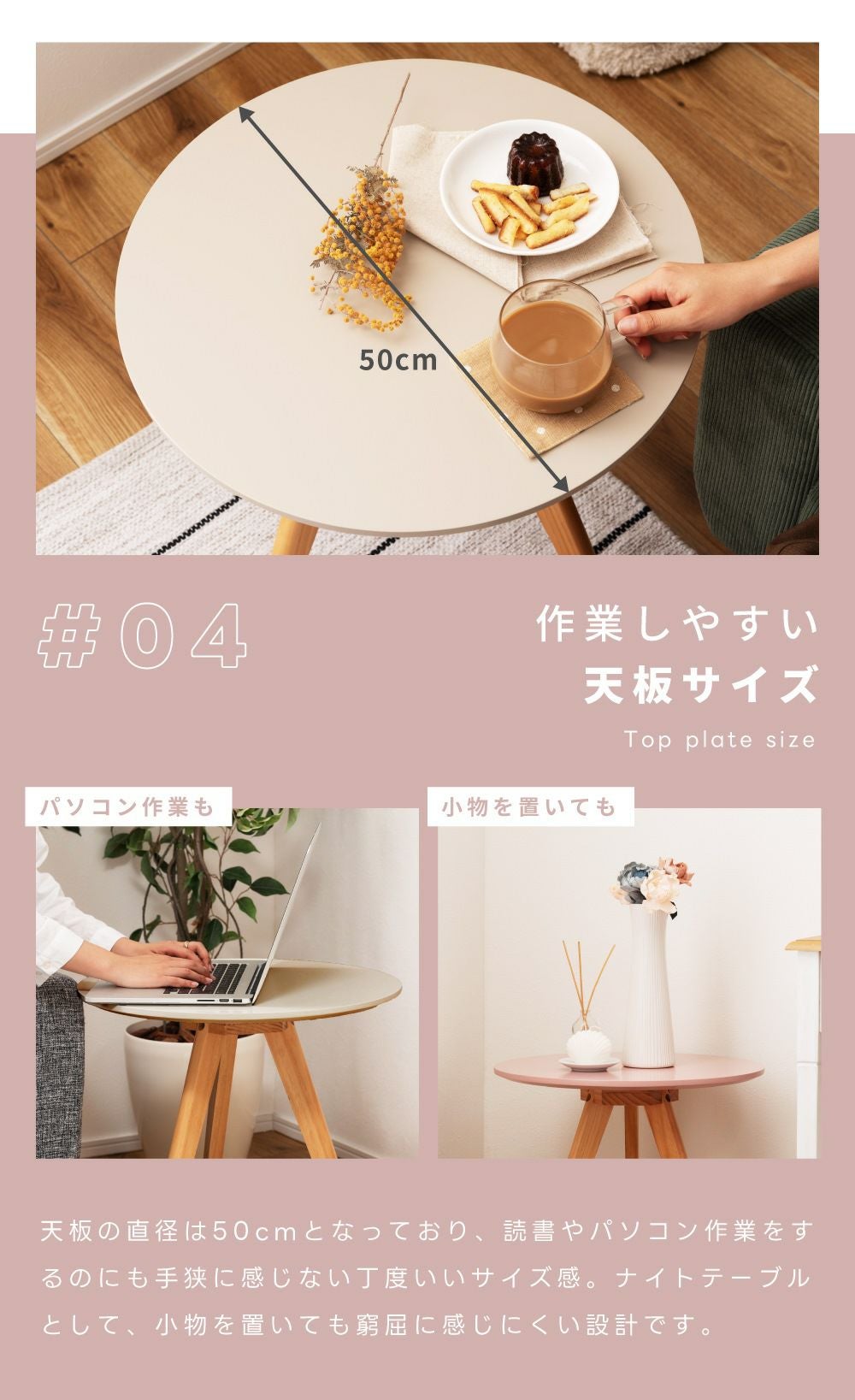 50cm

#04

作業しやすい
天板サイズ

Top plate size

パソコン作業も

小物を置いても

天板の直径は50cmとなっており、読書やパソコン作業をするのにも手狭に感じない丁度いいサイズ感。ナイトテーブルとして、小物を置いても窮屈に感じにくい設計です。