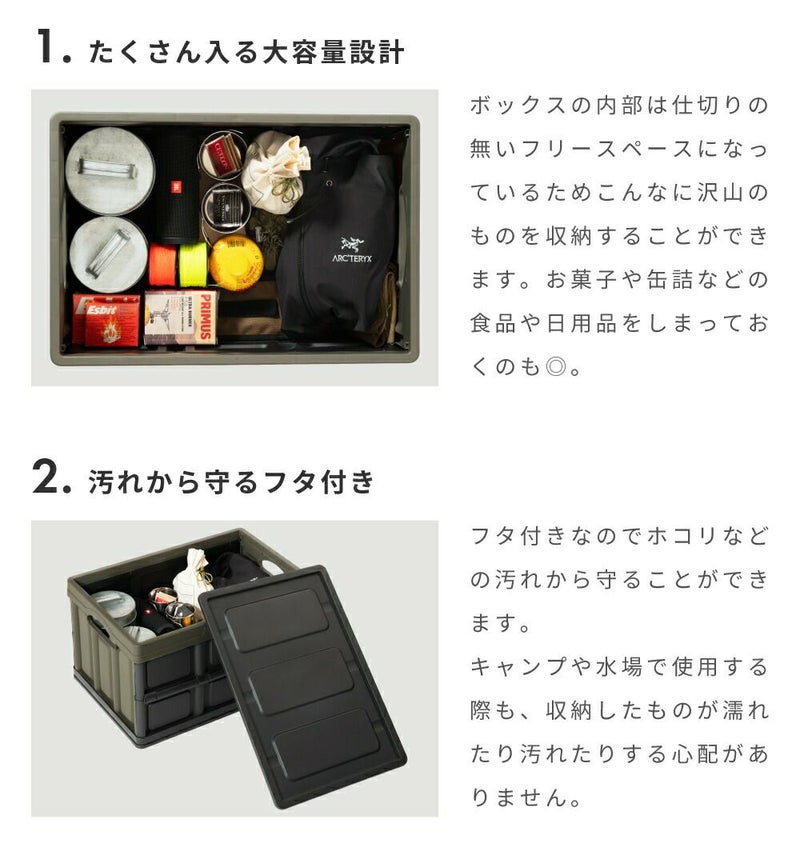 1. たくさん入る大容量設計

Esbit

PRIMUS

ARC'TERYX

ボックスの内部は仕切りの無いフリースペースになっているためこんなに沢山のものを収納することができます。お菓子や缶詰などの食品や日用品をしまっておくのも◎。

2. 汚れから守るフタ付き

フタ付きなのでホコリなどの汚れから守ることができます。
キャンプや水場で使用する際も、収納したものが濡れたり汚れたりする心配がありません。