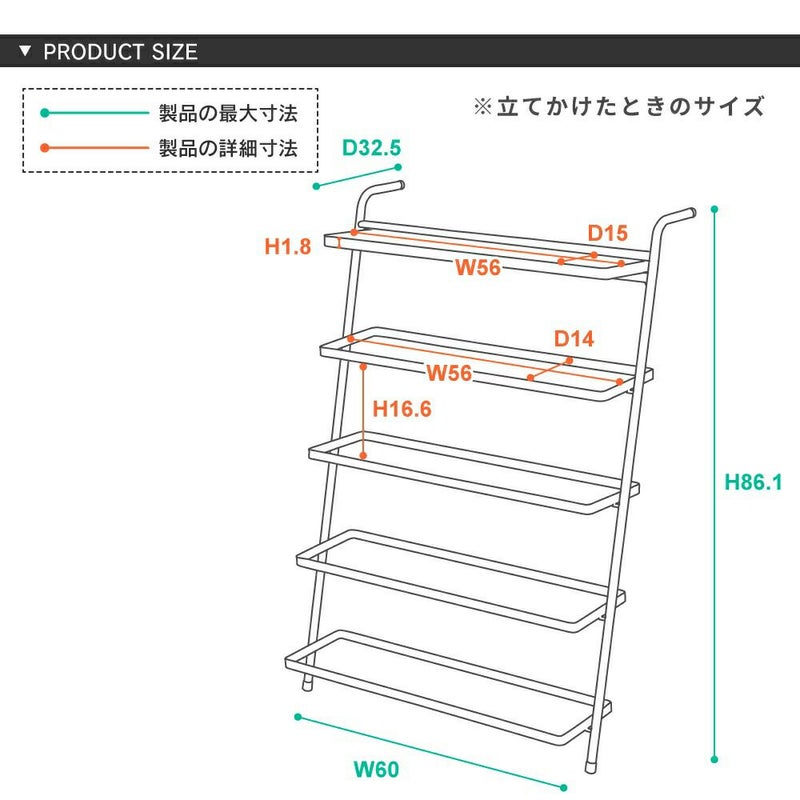 ▼ PRODUCT SIZE

製品の最大寸法
製品の詳細寸法

※立てかけたときのサイズ

D32.5
H1.8
D15
W56
D14
W56
H16.6
H86.1
W60