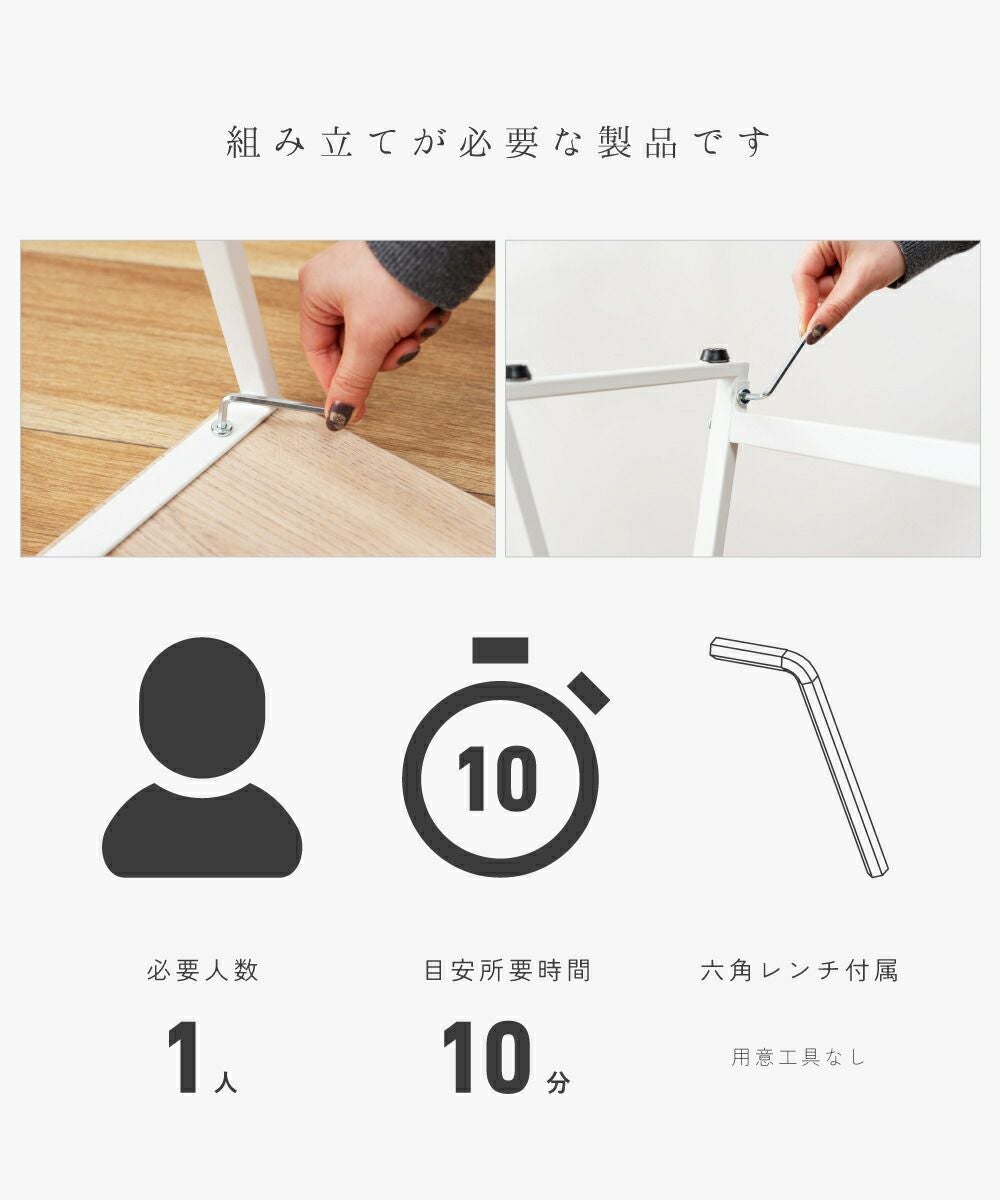 組み立てが必要な製品です

10

必要人数

1人

目安所要時間

10分

六角レンチ付属

用意工具なし