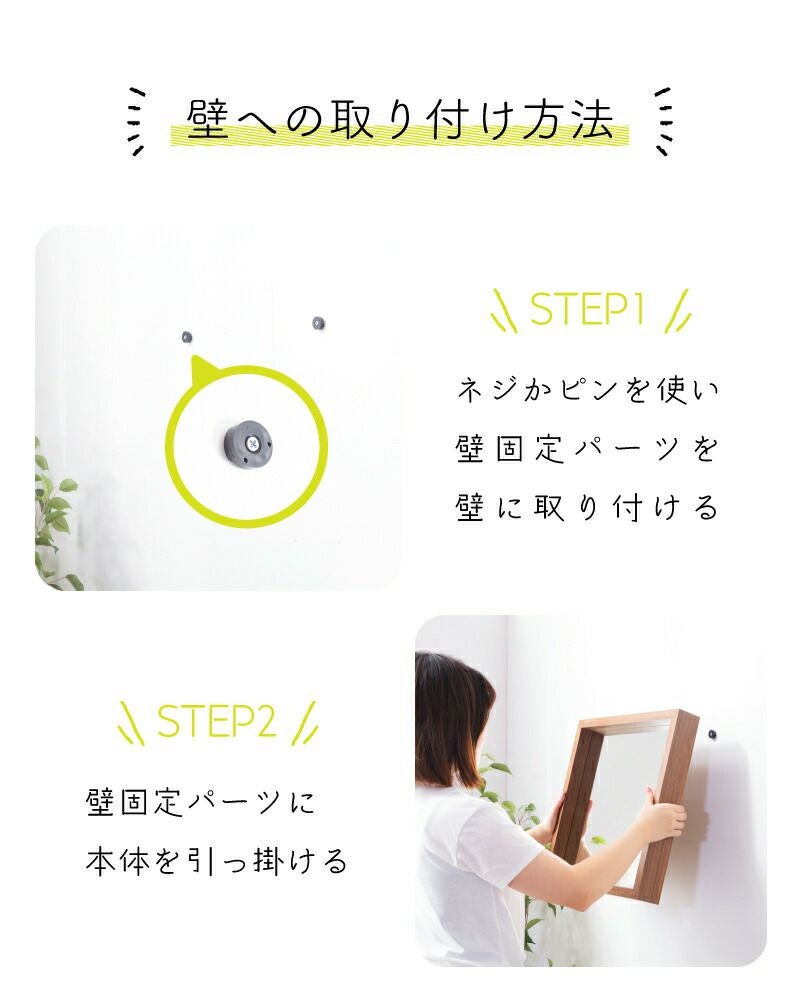 壁への取り付け方法

STEP1

ネジかピンを使い
壁固定パーツを
壁に取り付ける

STEP2

壁固定パーツに
本体を引っ掛ける