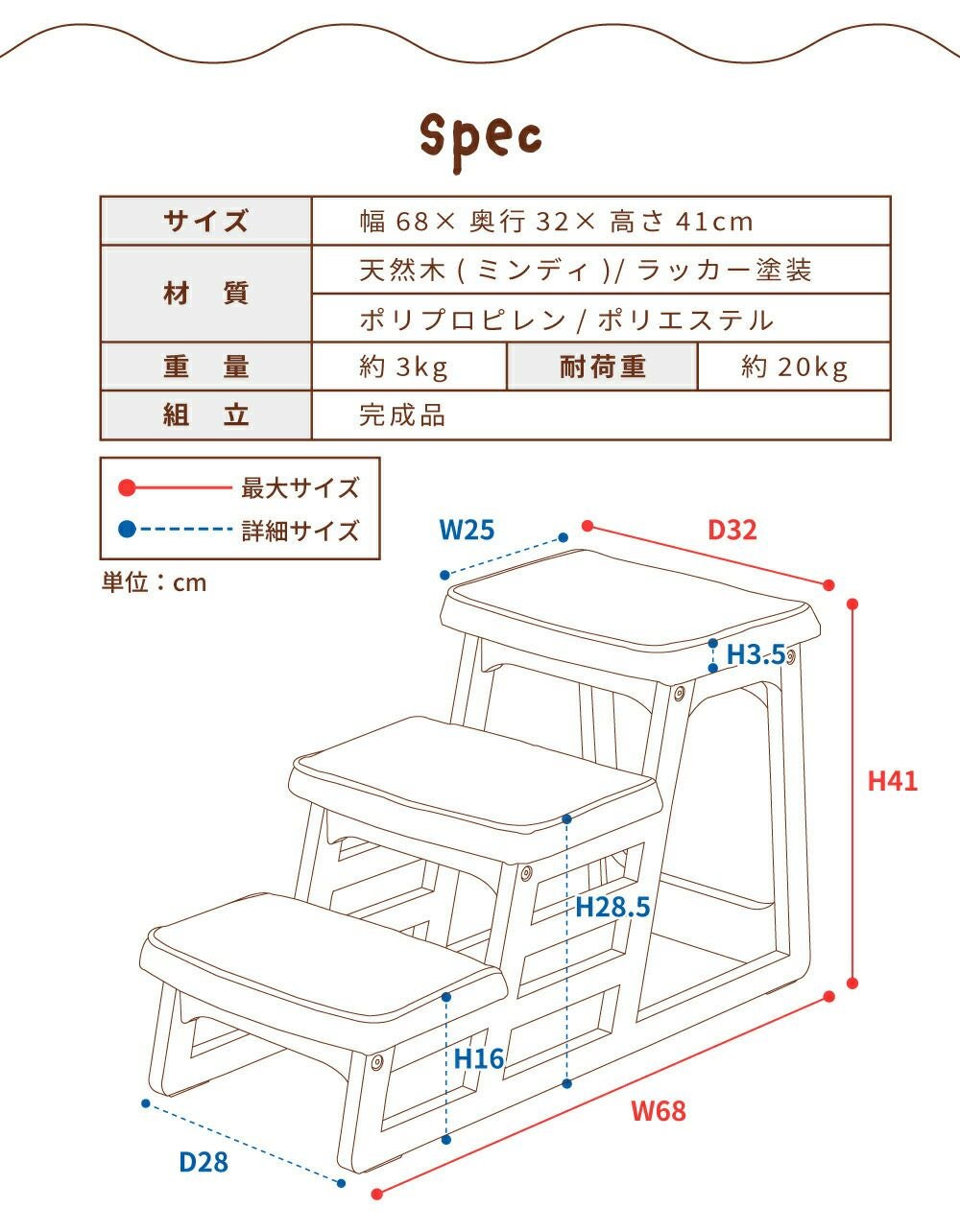 Spec

| サイズ | 幅 68× 奥行 32× 高さ 41cm | | |
|---|---|---|---|
| 材　質 | 天然木 ( ミンディ )/ ラッカー塗装 | | |
| | ポリプロピレン / ポリエステル | | |
| 重　量 | 約 3kg | 耐荷重 | 約 20kg |
| 組　立 | 完成品 | | |

最大サイズ
詳細サイズ

単位：cm

W25
D32
H3.5
H41
H28.5
H16
W68
D28