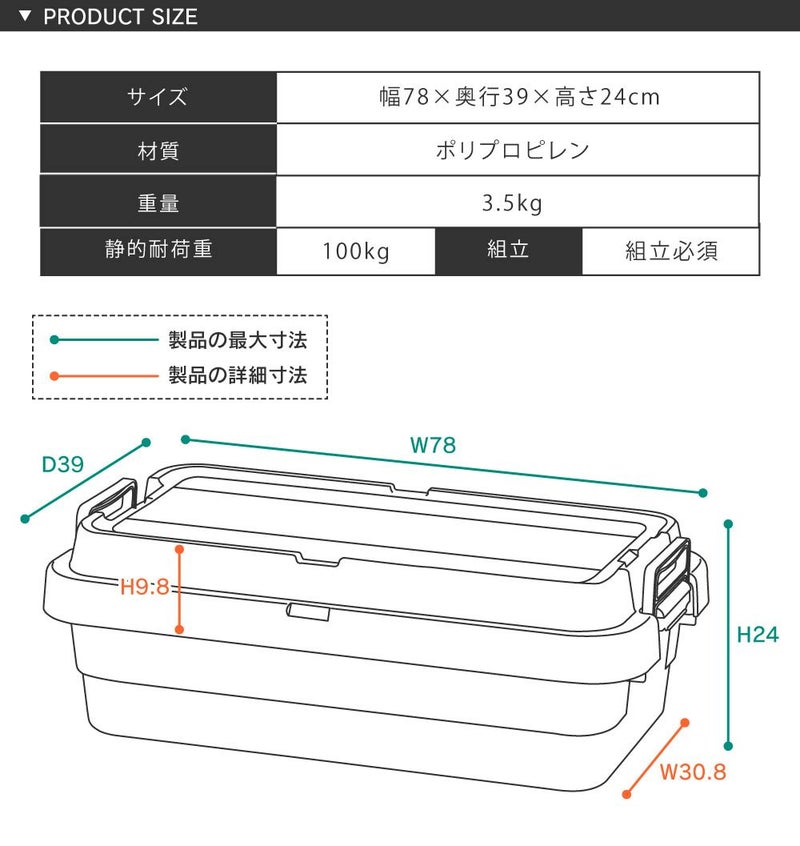 ▼ PRODUCT SIZE

| サイズ | 幅78×奥行39×高さ24cm | | |
|---|---|---|---|
| 材質 | ポリプロピレン | | |
| 重量 | 3.5kg | | |
| 静的耐荷重 | 100kg | 組立 | 組立必須 |

製品の最大寸法
製品の詳細寸法

D39
W78
H9.8
H24
W30.8