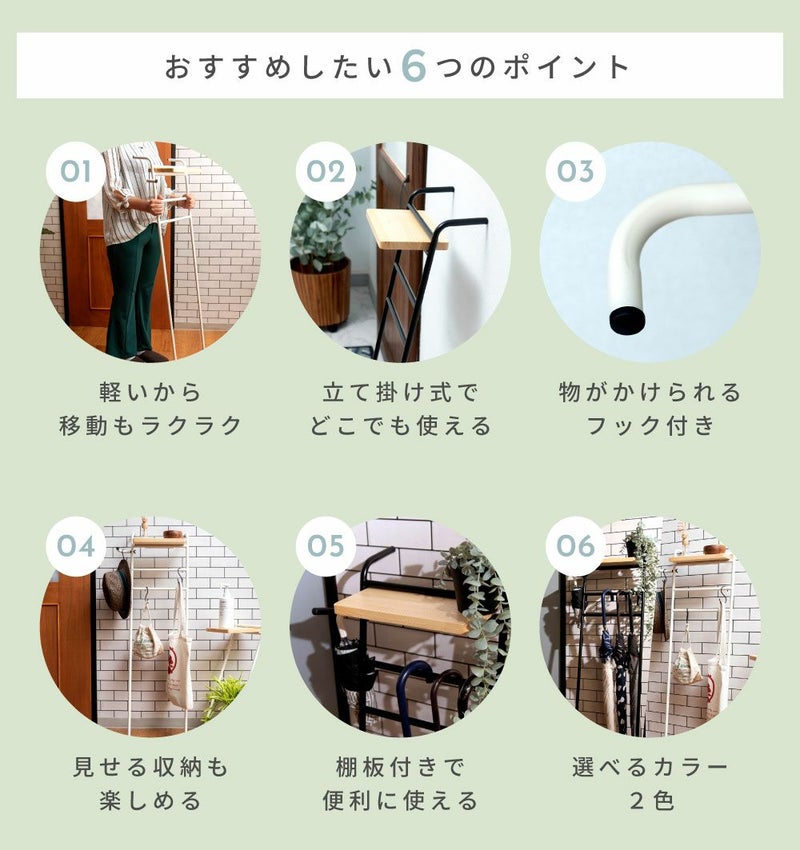 おすすめしたい6つのポイント

01

軽いから
移動もラクラク

02

立て掛け式で
どこでも使える

03

物がかけられる
フック付き

04

見せる収納も
楽しめる

05

棚板付きで
便利に使える

06

選べるカラー
2色