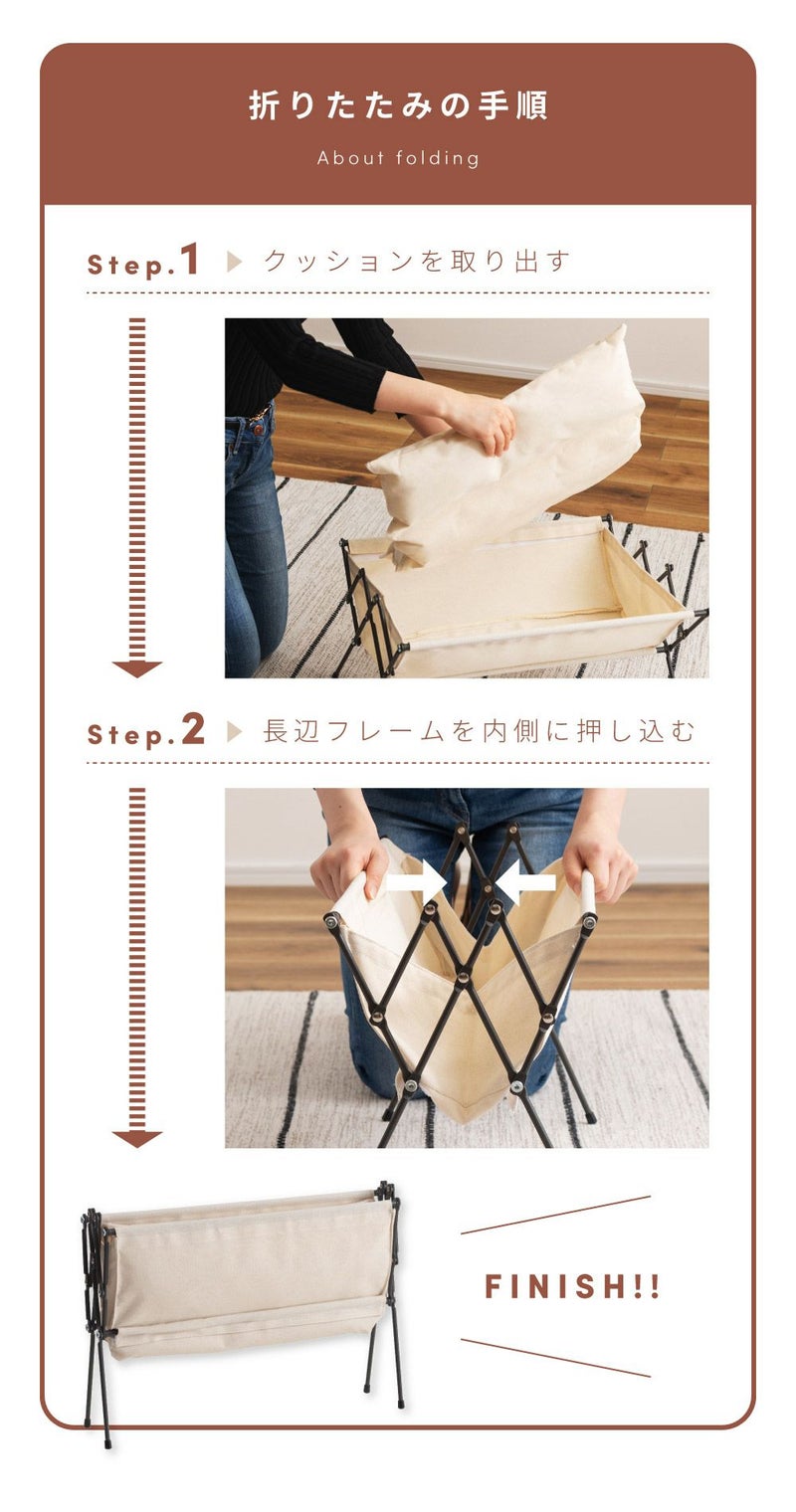 折りたたみの手順

About folding

Step.1 クッションを取り出す

Step.2 長辺フレームを内側に押し込む

FINISH!!