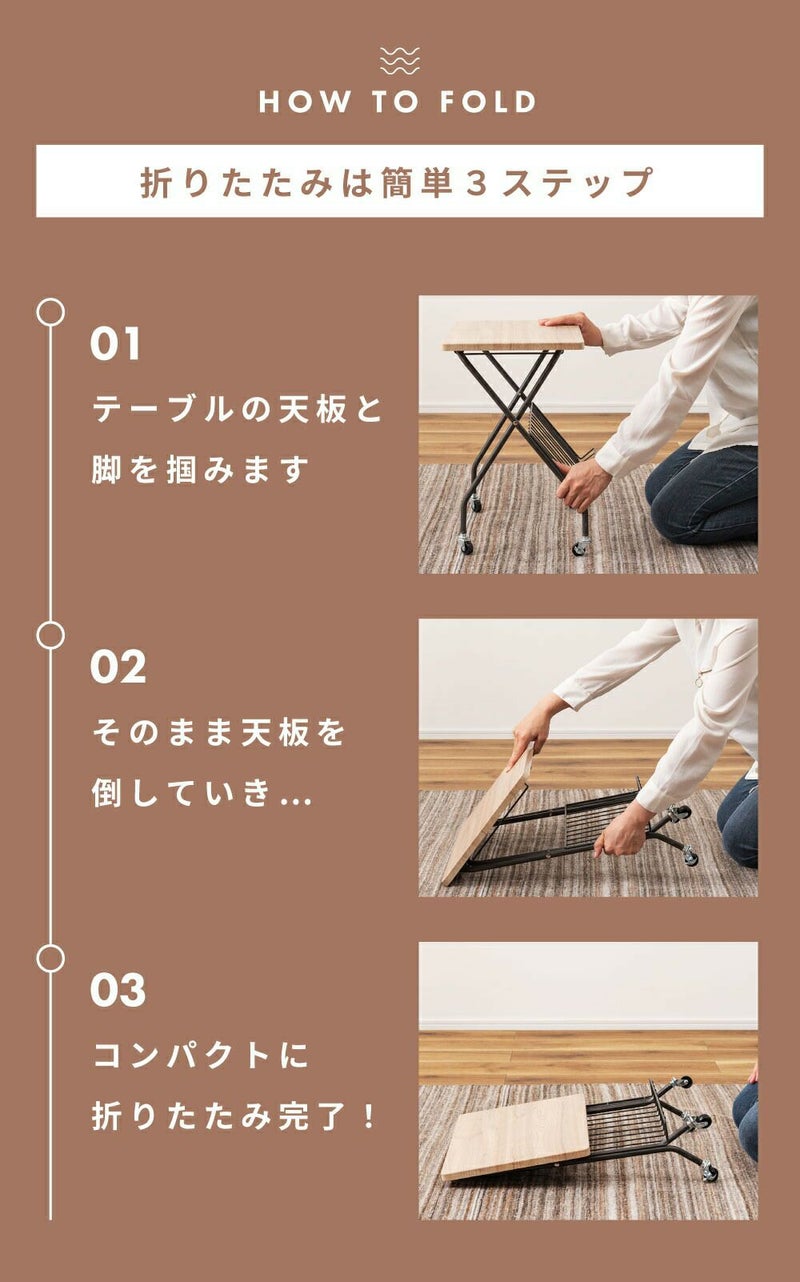 HOW TO FOLD

折りたたみは簡単3ステップ

01

テーブルの天板と脚を掴みます

02

そのまま天板を倒していき...

03

コンパクトに折りたたみ完了！