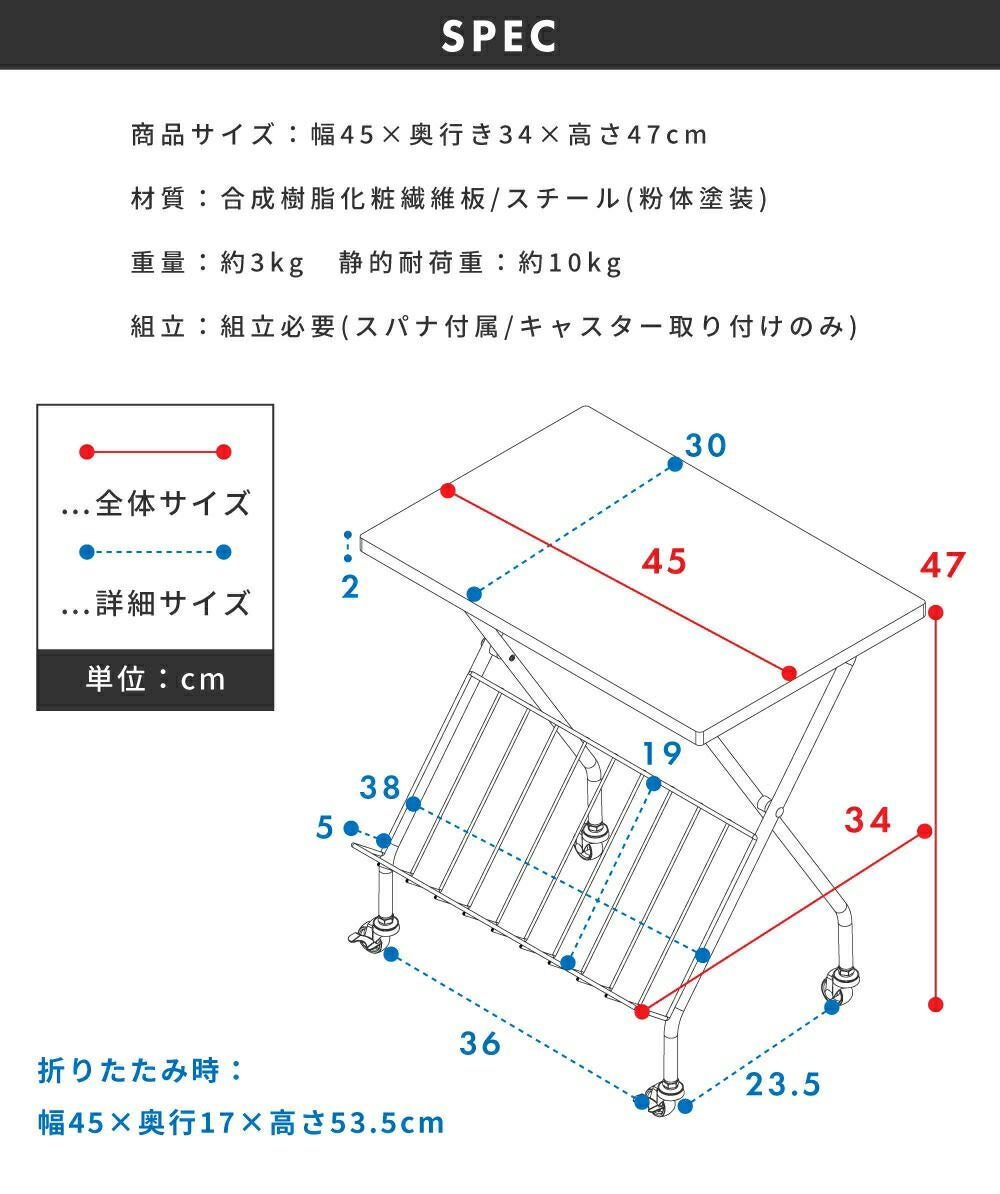 SPEC

商品サイズ：幅45×奥行き34×高さ47cm

材質：合成樹脂化粧繊維板/スチール(粉体塗装)

重量：約3kg　静的耐荷重：約10kg

組立：組立必要(スパナ付属/キャスター取り付けのみ)

…全体サイズ

…詳細サイズ

単位：cm

30

2

45

47

19

38

5

34

36

23.5

折りたたみ時：

幅45×奥行17×高さ53.5cm