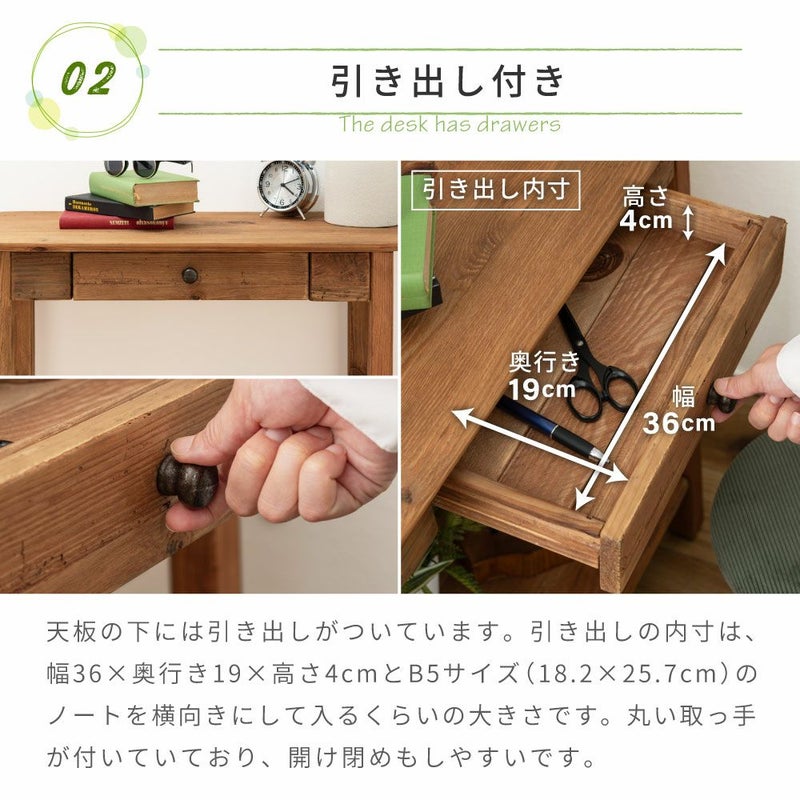 02

引き出し付き

The desk has drawers

引き出し内寸

高さ
4cm

奥行き
19cm

幅
36cm

天板の下には引き出しがついています。引き出しの内寸は、幅36×奥行き19×高さ4cmとB5サイズ（18.2×25.7cm）のノートを横向きにして入るくらいの大きさです。丸い取っ手が付いていており、開け閉めもしやすいです。