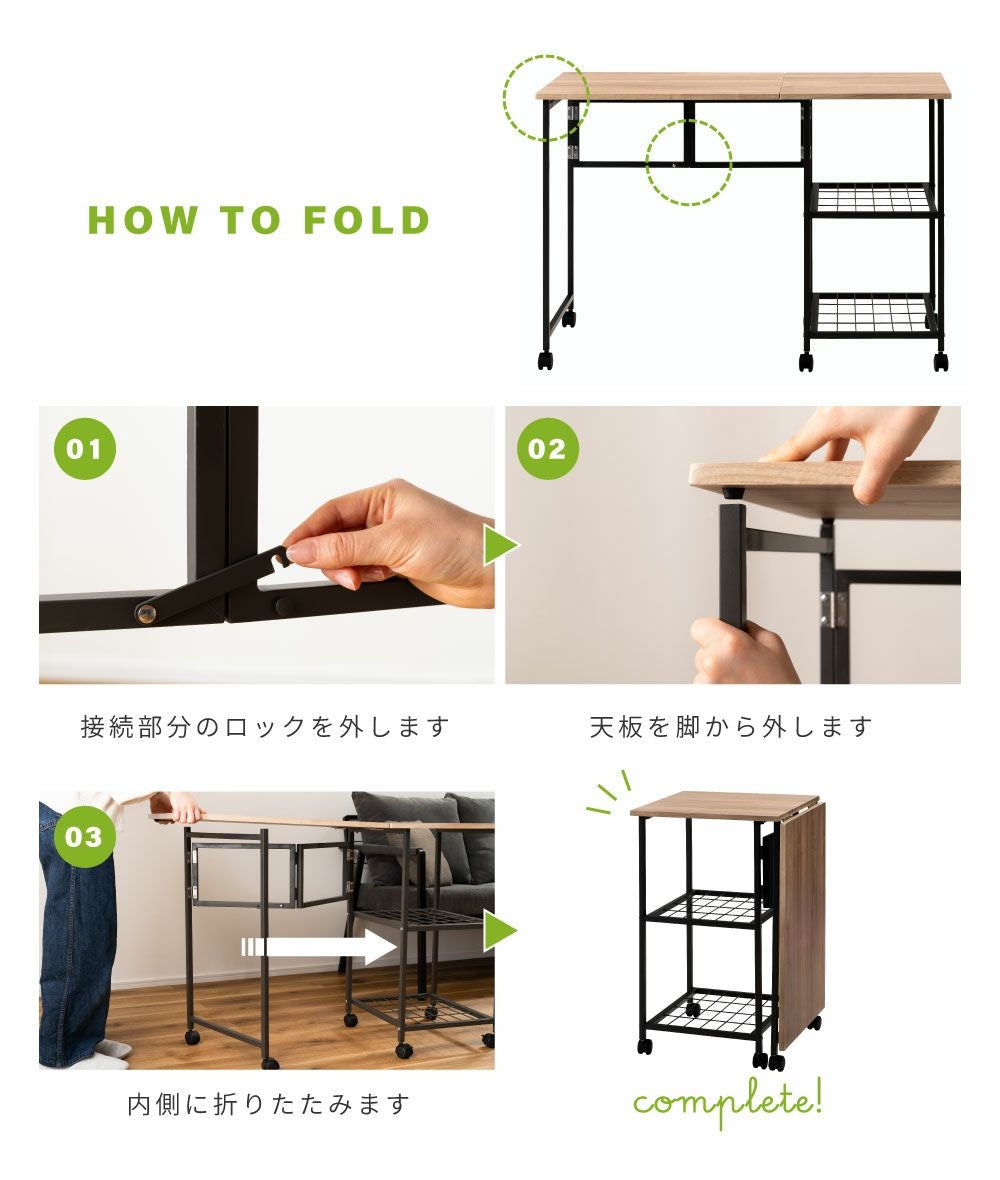 HOW TO FOLD

01

接続部分のロックを外します

02

天板を脚から外します

03

内側に折りたたみます

complete!