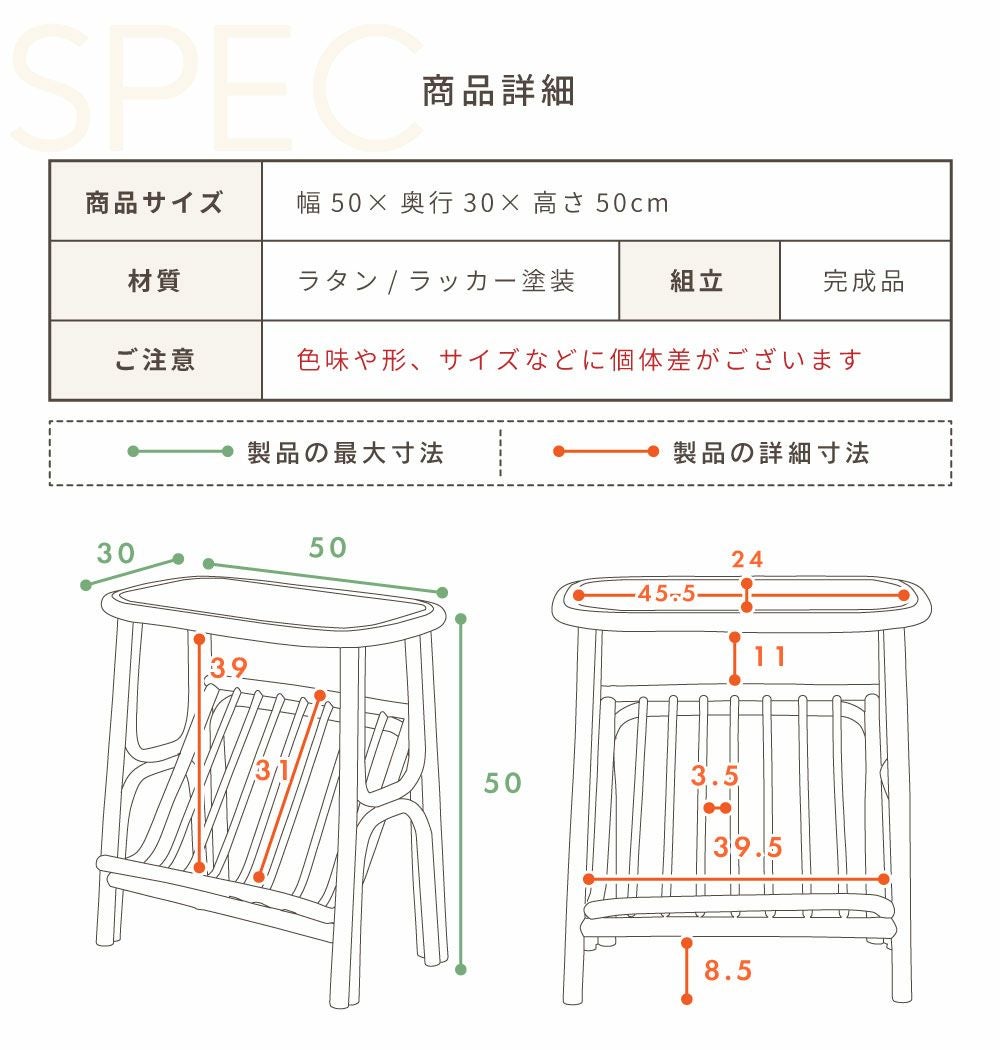 SPEC

商品詳細

| 商品サイズ | 幅 50× 奥行 30× 高さ 50cm | | |
|---|---|---|---|
| 材質 | ラタン / ラッカー塗装 | 組立 | 完成品 |
| ご注意 | 色味や形、サイズなどに個体差がございます | | |

製品の最大寸法　製品の詳細寸法

30
50
39
31
50

24
45.5
11
3.5
39.5
8.5