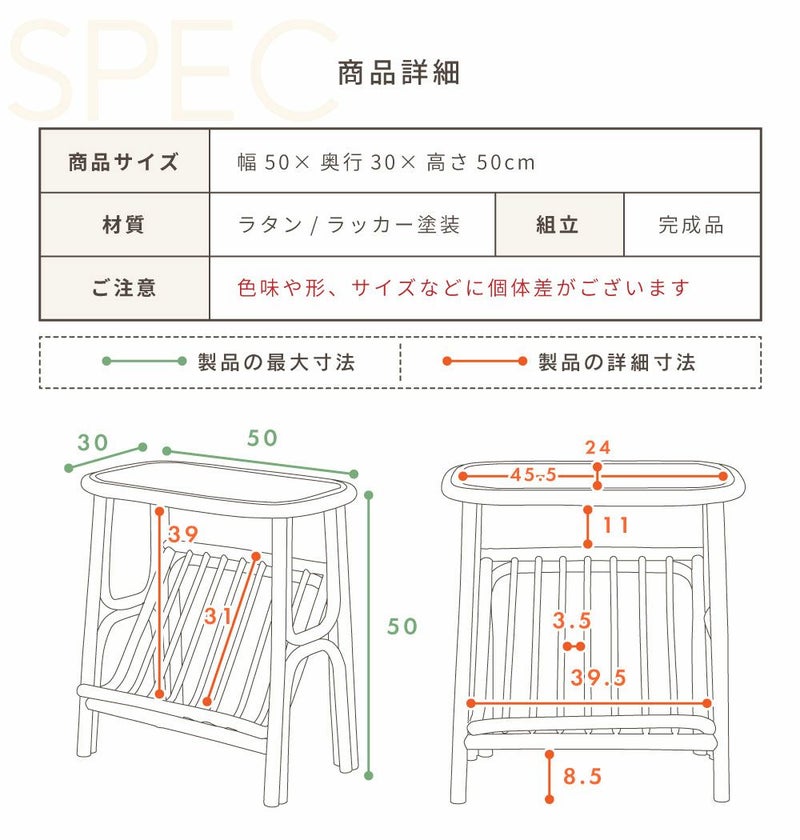 SPEC

商品詳細

| 商品サイズ | 幅 50× 奥行 30× 高さ 50cm | | |
|---|---|---|---|
| 材質 | ラタン / ラッカー塗装 | 組立 | 完成品 |
| ご注意 | 色味や形、サイズなどに個体差がございます | | |

製品の最大寸法　製品の詳細寸法

30
50
39
31
50

24
45.5
11
3.5
39.5
8.5