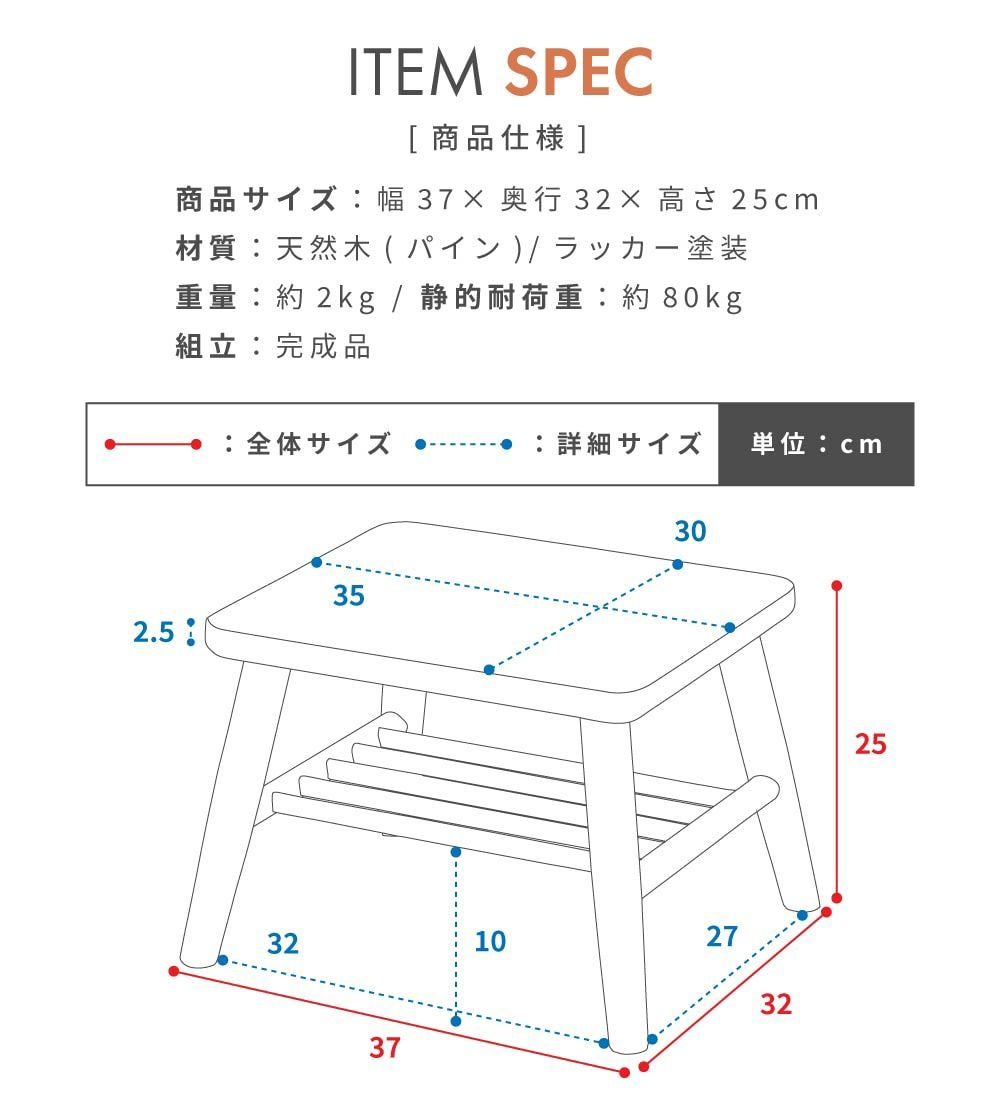 ITEM SPEC

[ 商品仕様 ]

商品サイズ：幅 37× 奥行 32× 高さ 25cm
材質：天然木 ( パイン )/ ラッカー塗装
重量：約 2kg / 静的耐荷重：約 80kg
組立：完成品

：全体サイズ　：詳細サイズ　単位：cm

30
35
2.5
25
32
10
27
32
37