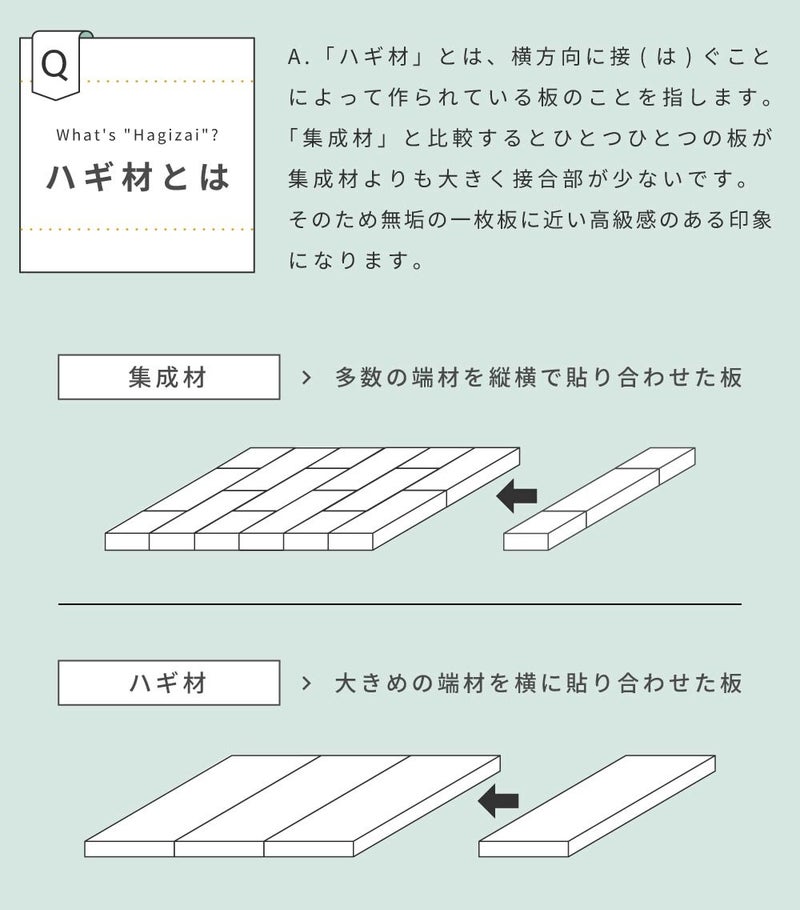 Q

What's "Hagizai"?

ハギ材とは

A.「ハギ材」とは、横方向に接(は)ぐことによって作られている板のことを指します。「集成材」と比較するとひとつひとつの板が集成材よりも大きく接合部が少ないです。そのため無垢の一枚板に近い高級感のある印象になります。

集成材

> 多数の端材を縦横で貼り合わせた板

ハギ材

> 大きめの端材を横に貼り合わせた板