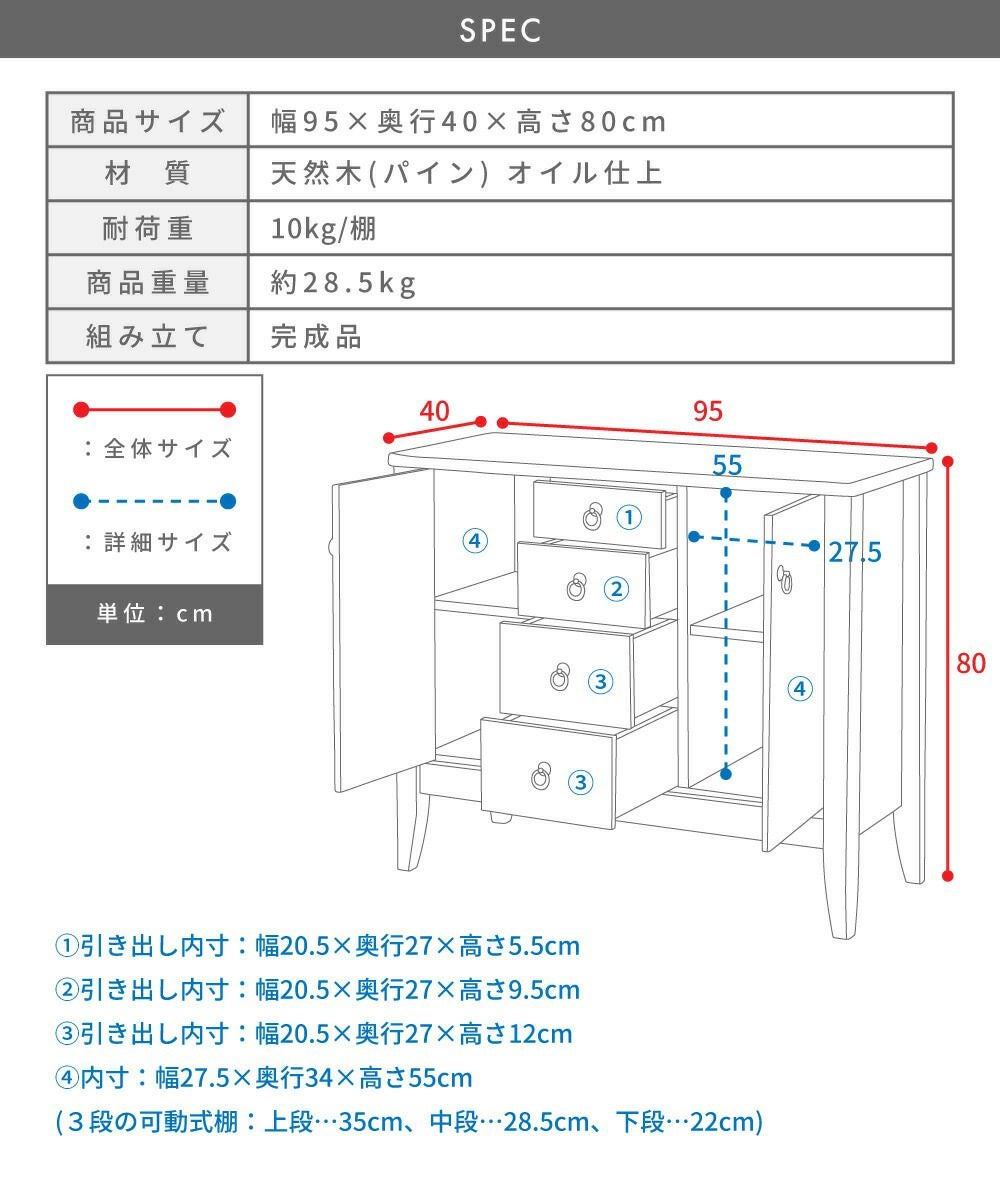 SPEC

| 商品サイズ | 幅95×奥行40×高さ80cm |
|---|---|
| 材　質 | 天然木(パイン) オイル仕上 |
| 耐荷重 | 10kg/棚 |
| 商品重量 | 約28.5kg |
| 組み立て | 完成品 |

：全体サイズ

：詳細サイズ

単位：cm

40

95

55

27.5

80

①

②

③

③

④

④

①引き出し内寸：幅20.5×奥行27×高さ5.5cm

②引き出し内寸：幅20.5×奥行27×高さ9.5cm

③引き出し内寸：幅20.5×奥行27×高さ12cm

④内寸：幅27.5×奥行34×高さ55cm

(3段の可動式棚：上段…35cm、中段…28.5cm、下段…22cm)