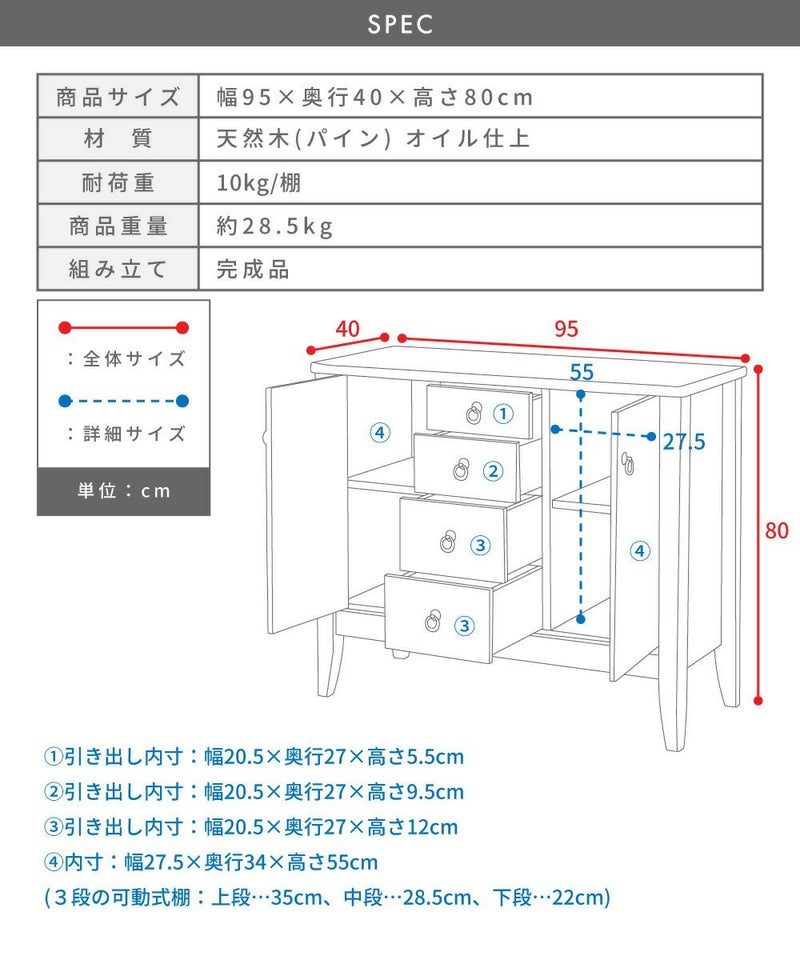 SPEC

| 商品サイズ | 幅95×奥行40×高さ80cm |
|---|---|
| 材　質 | 天然木(パイン) オイル仕上 |
| 耐荷重 | 10kg/棚 |
| 商品重量 | 約28.5kg |
| 組み立て | 完成品 |

：全体サイズ

：詳細サイズ

単位：cm

40
95
55
27.5
80
①
②
③
③
④
④

①引き出し内寸：幅20.5×奥行27×高さ5.5cm
②引き出し内寸：幅20.5×奥行27×高さ9.5cm
③引き出し内寸：幅20.5×奥行27×高さ12cm
④内寸：幅27.5×奥行34×高さ55cm
(３段の可動式棚：上段…35cm、中段…28.5cm、下段…22cm)