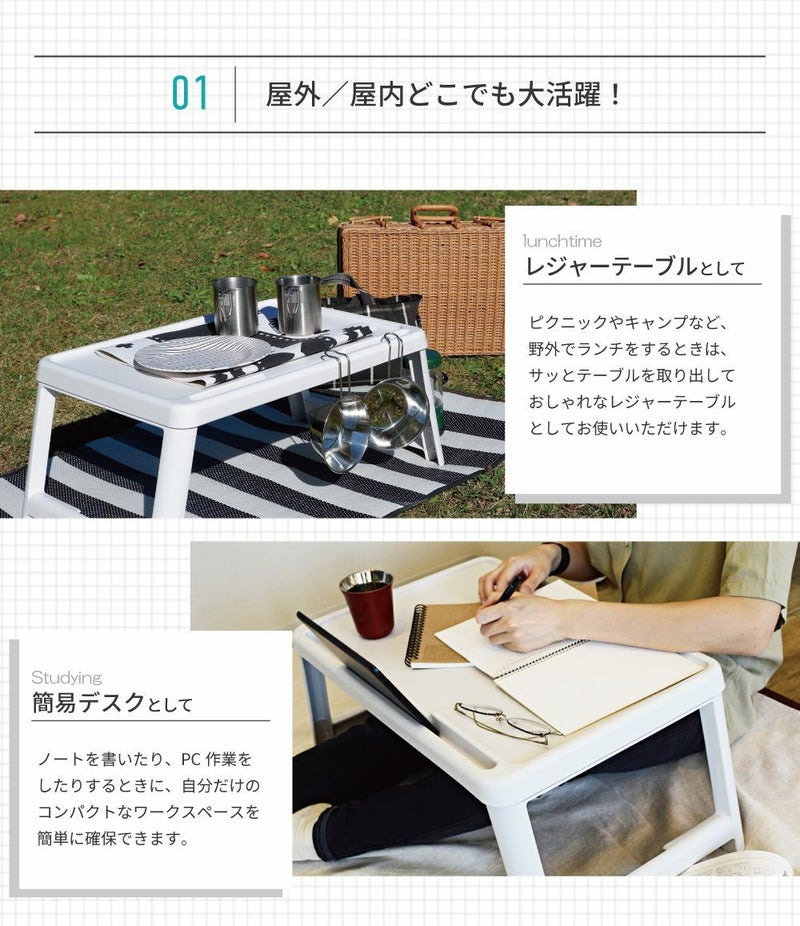 01 屋外／屋内どこでも大活躍！

lunchtime
レジャーテーブルとして

ピクニックやキャンプなど、野外でランチをするときは、サッとテーブルを取り出しておしゃれなレジャーテーブルとしてお使いいただけます。

Studying
簡易デスクとして

ノートを書いたり、PC 作業をしたりするときに、自分だけのコンパクトなワークスペースを簡単に確保できます。