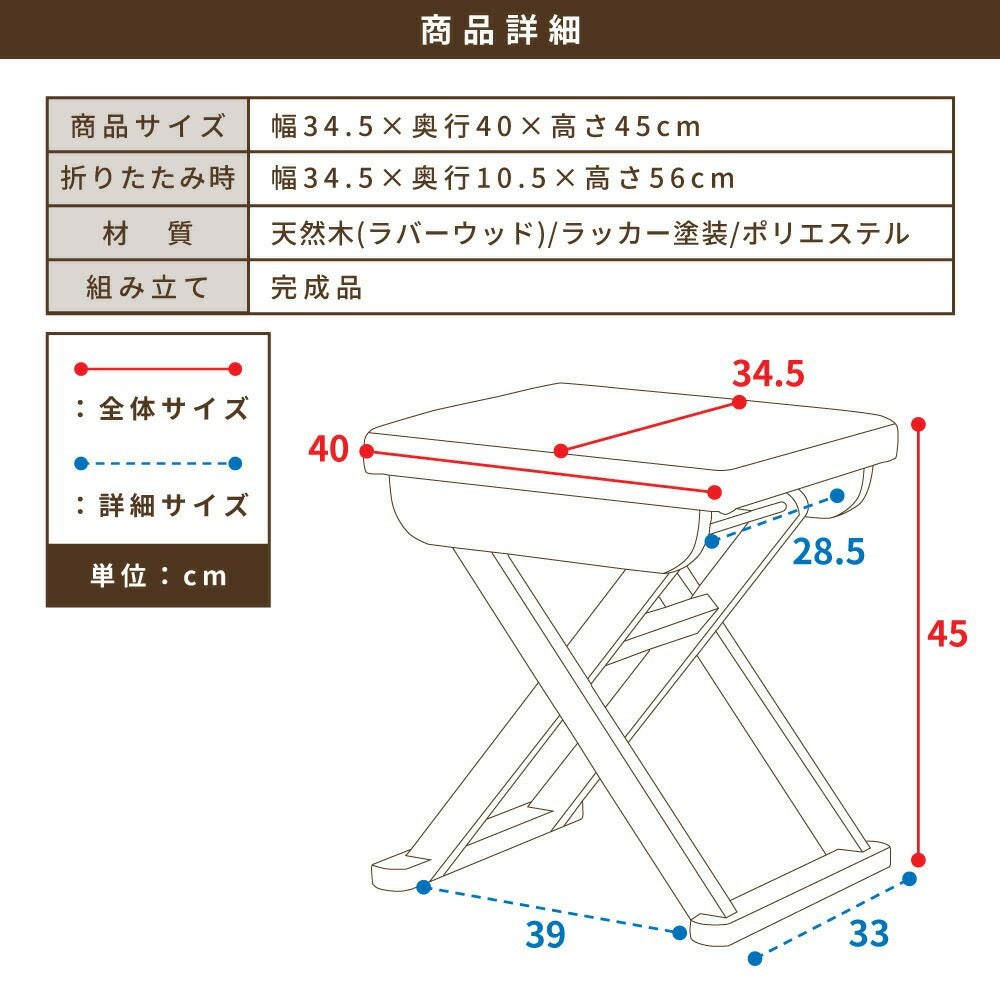 商品詳細

| 商品サイズ | 幅34.5×奥行40×高さ45cm |
|---|---|
| 折りたたみ時 | 幅34.5×奥行10.5×高さ56cm |
| 材　質 | 天然木(ラバーウッド)/ラッカー塗装/ポリエステル |
| 組み立て | 完成品 |

：全体サイズ

：詳細サイズ

単位：cm

34.5

40

28.5

45

39

33