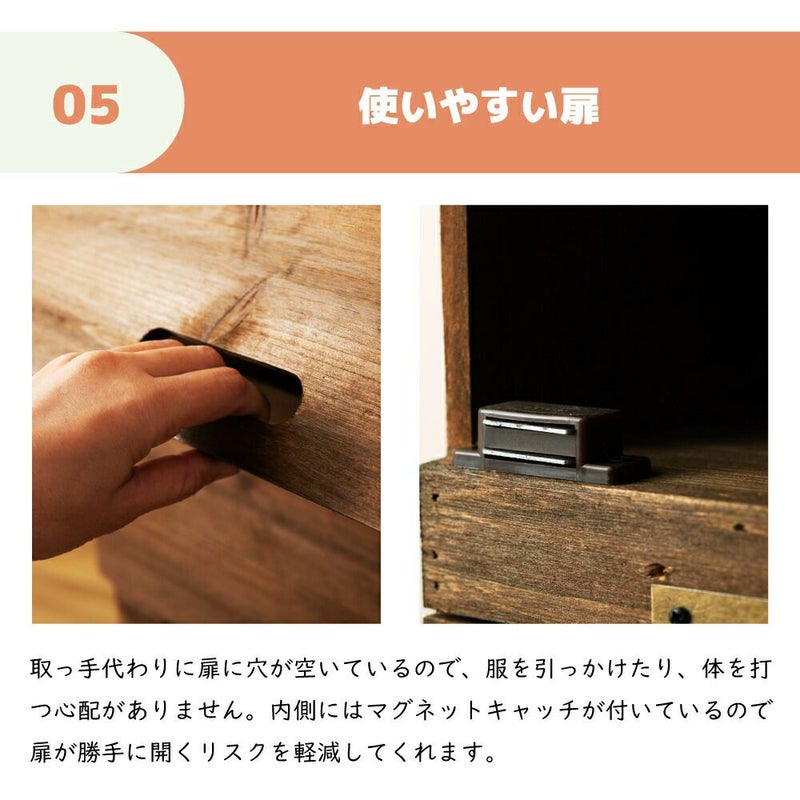 05

使いやすい扉

取っ手代わりに扉に穴が空いているので、服を引っかけたり、体を打つ心配がありません。内側にはマグネットキャッチが付いているので扉が勝手に開くリスクを軽減してくれます。