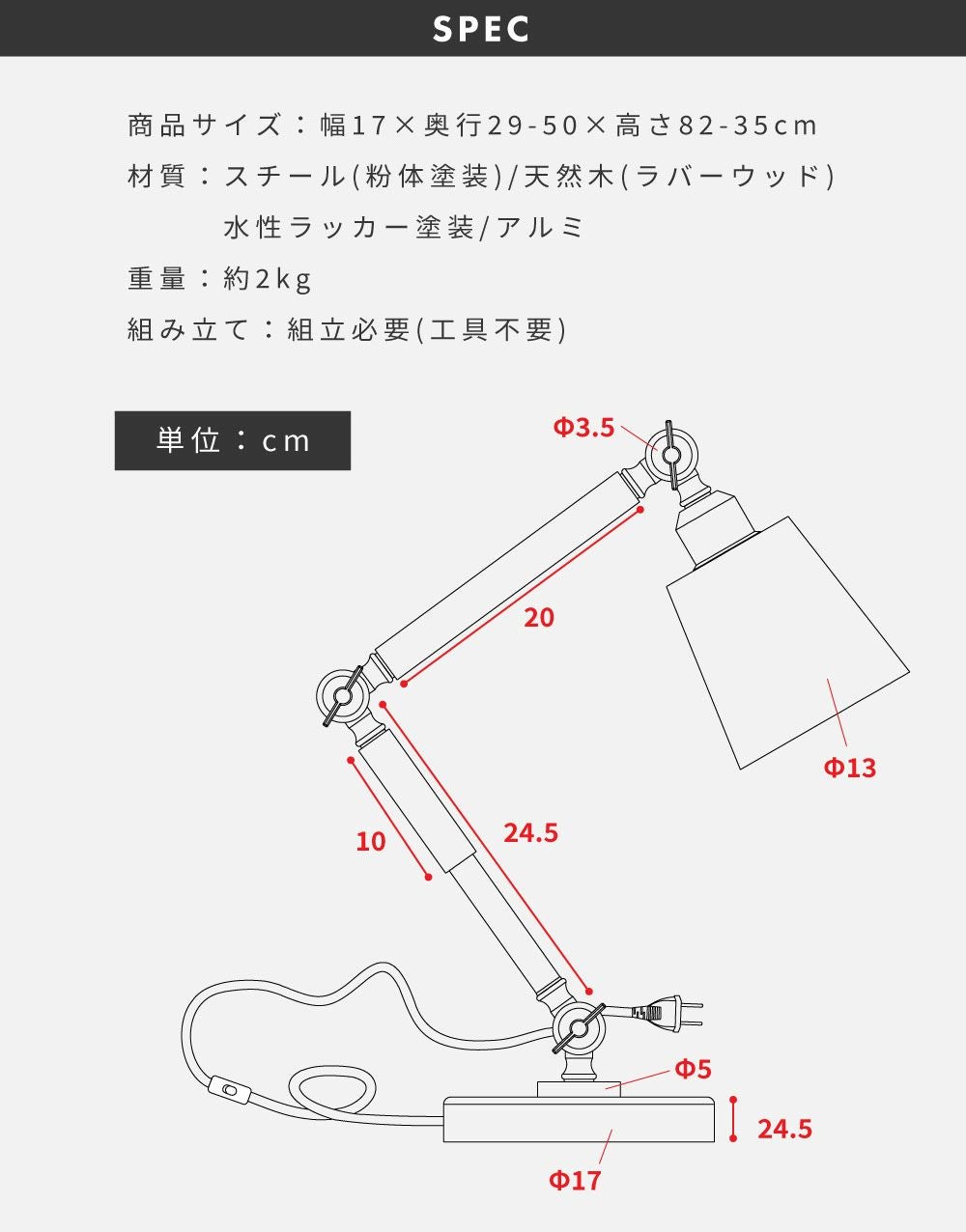 SPEC

商品サイズ：幅17×奥行29-50×高さ82-35cm

材質：スチール(粉体塗装)/天然木(ラバーウッド)
水性ラッカー塗装/アルミ

重量：約2kg

組み立て：組立必要(工具不要)

単位：cm

Φ3.5

20

Φ13

10

24.5

Φ5

24.5

Φ17