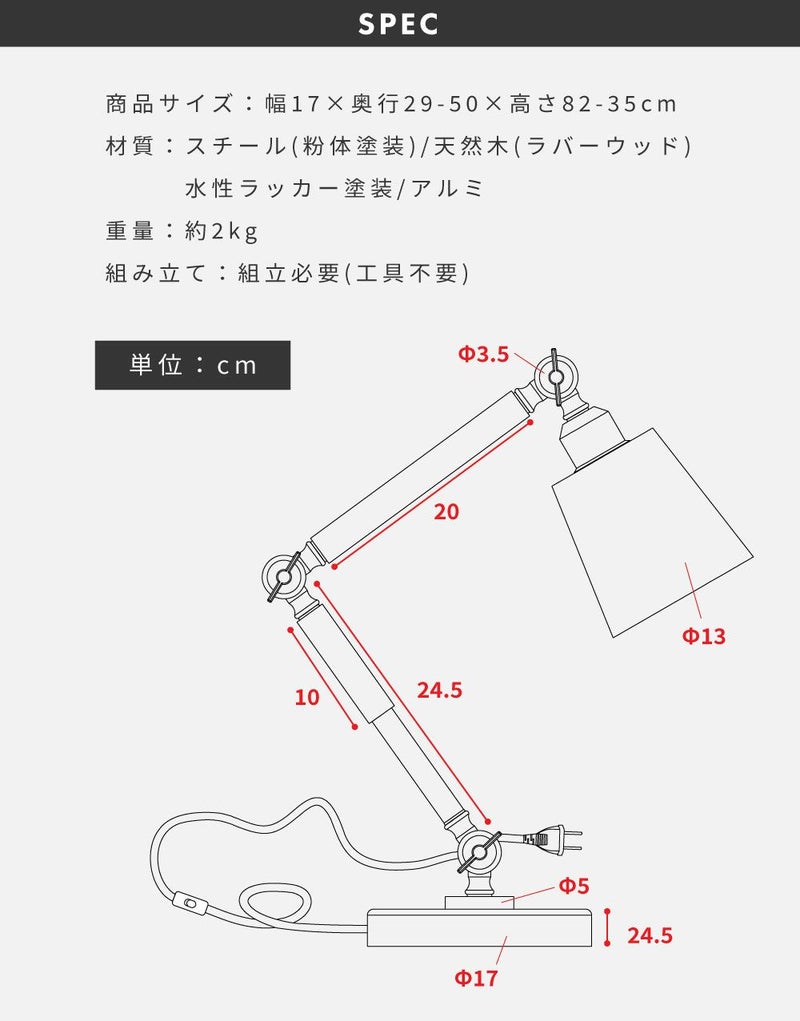 SPEC

商品サイズ：幅17×奥行29-50×高さ82-35cm
材質：スチール(粉体塗装)/天然木(ラバーウッド)
水性ラッカー塗装/アルミ
重量：約2kg
組み立て：組立必要(工具不要)

単位：cm

Φ3.5
20
Φ13
10
24.5
Φ5
24.5
Φ17