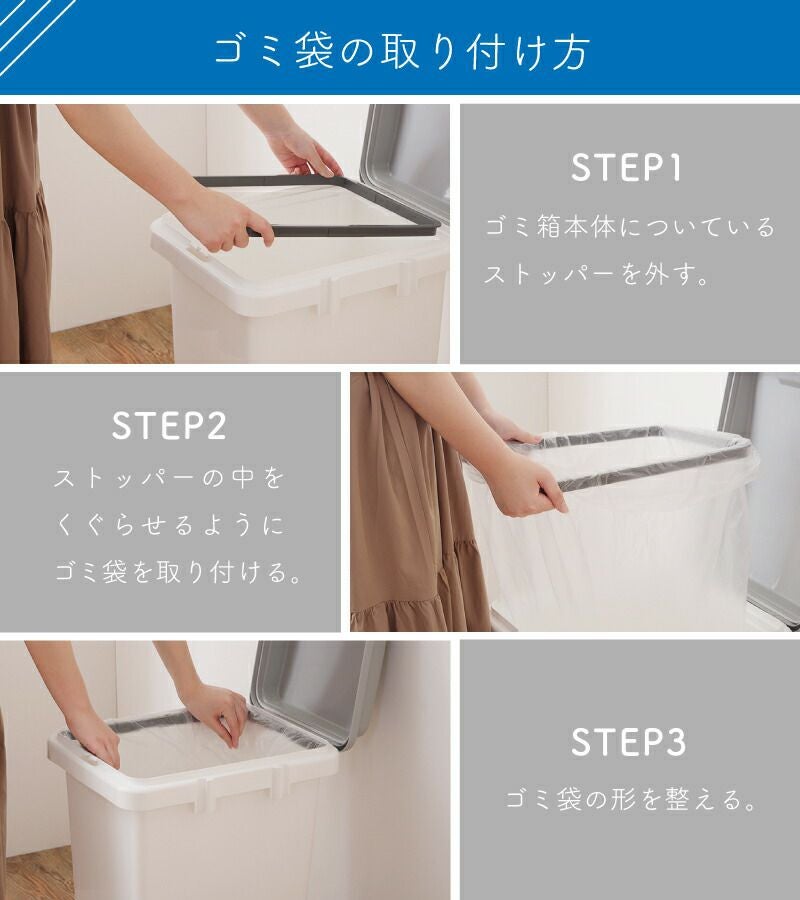 ゴミ袋の取り付け方

STEP1
ゴミ箱本体についているストッパーを外す。

STEP2
ストッパーの中をくぐらせるようにゴミ袋を取り付ける。

STEP3
ゴミ袋の形を整える。