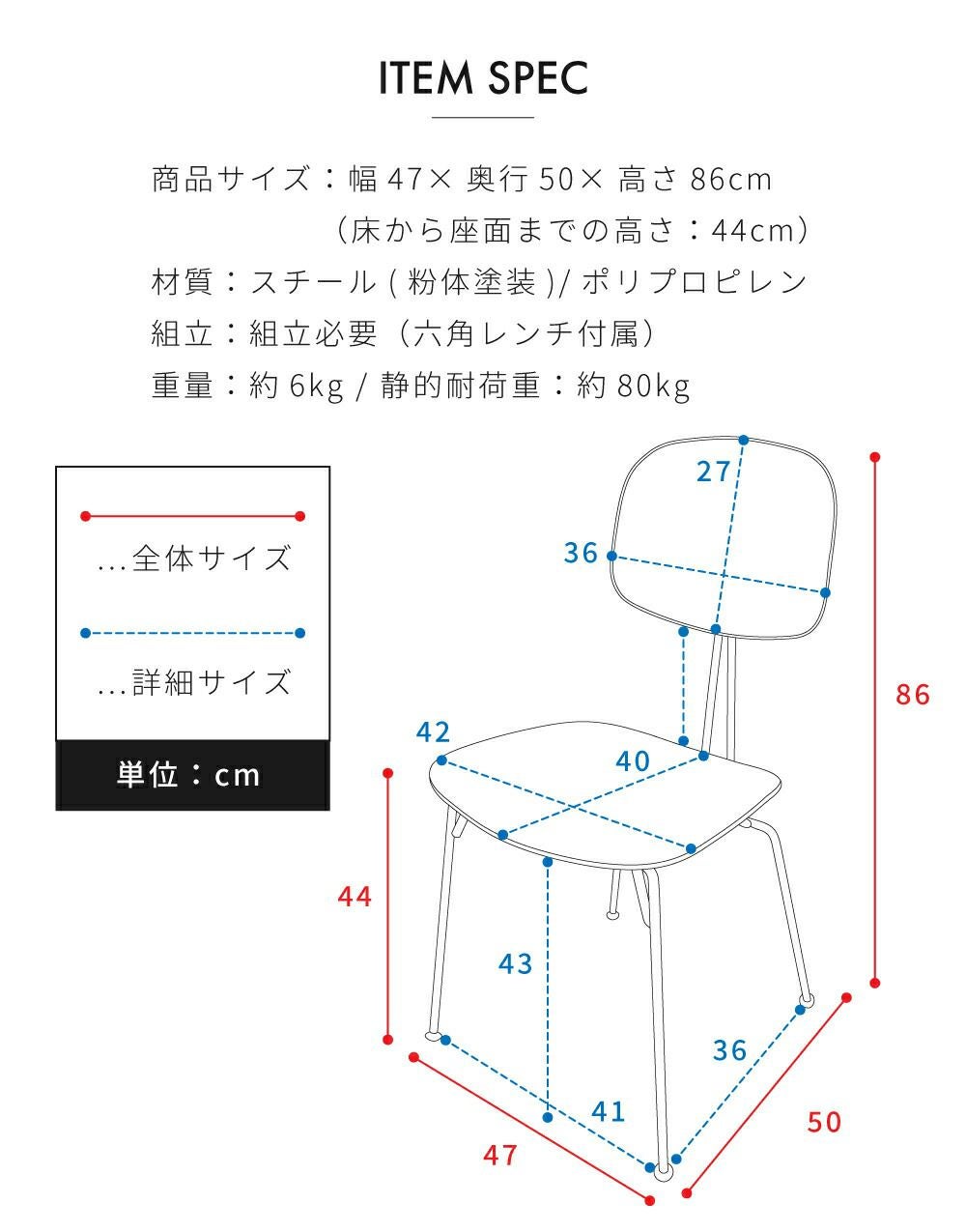 ITEM SPEC

商品サイズ：幅 47× 奥行 50× 高さ 86cm
（床から座面までの高さ：44cm）
材質：スチール ( 粉体塗装 )/ ポリプロピレン
組立：組立必要（六角レンチ付属）
重量：約 6kg / 静的耐荷重：約 80kg

...全体サイズ

...詳細サイズ

単位：cm

27
36
86
42
40
44
43
36
41
50
47