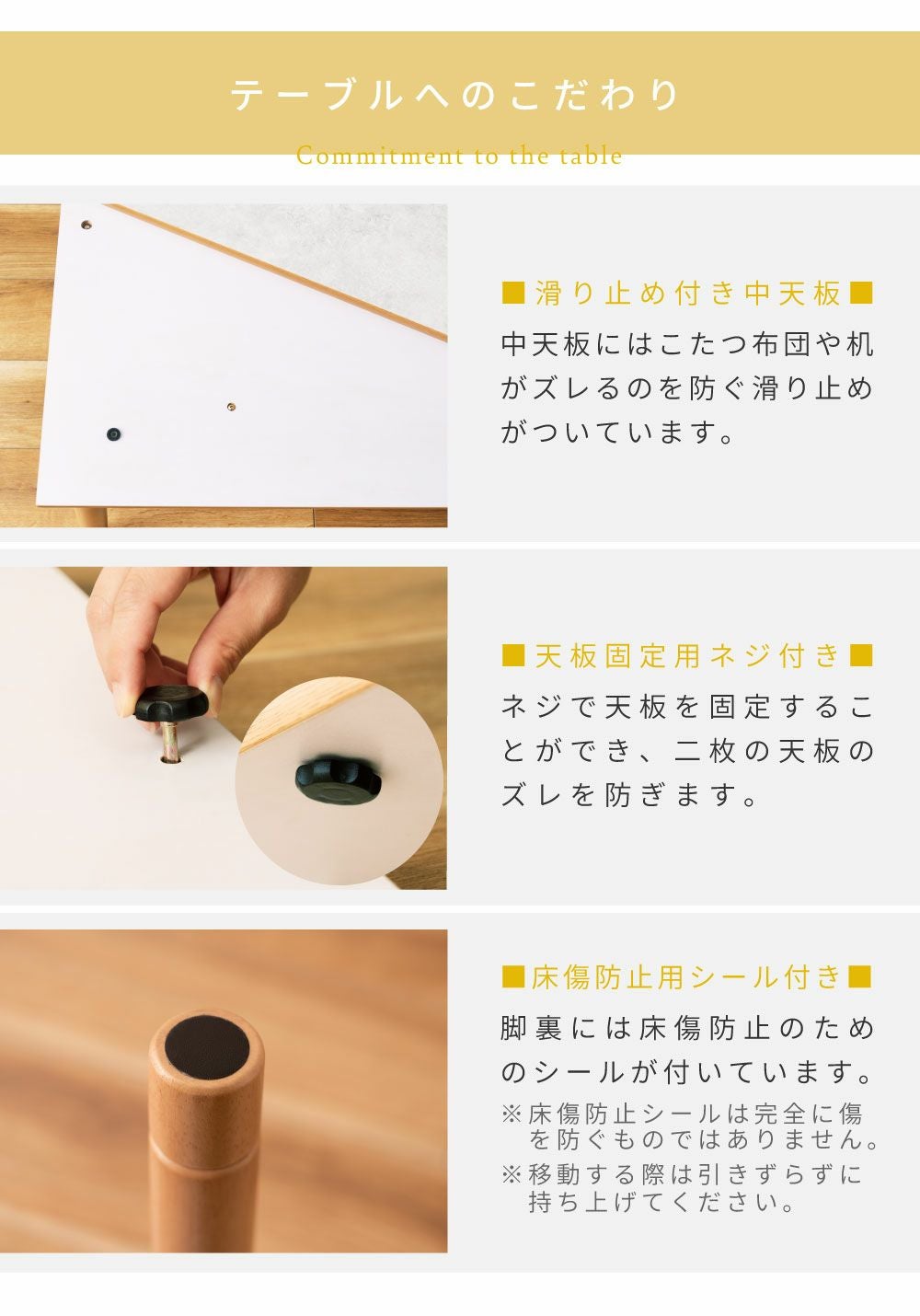 テーブルへのこだわり

Commitment to the table

■滑り止め付き中天板■

中天板にはこたつ布団や机がズレるのを防ぐ滑り止めがついています。

■天板固定用ネジ付き■

ネジで天板を固定することができ、二枚の天板のズレを防ぎます。

■床傷防止用シール付き■

脚裏には床傷防止のためのシールが付いています。

※床傷防止シールは完全に傷を防ぐものではありません。

※移動する際は引きずらずに持ち上げてください。