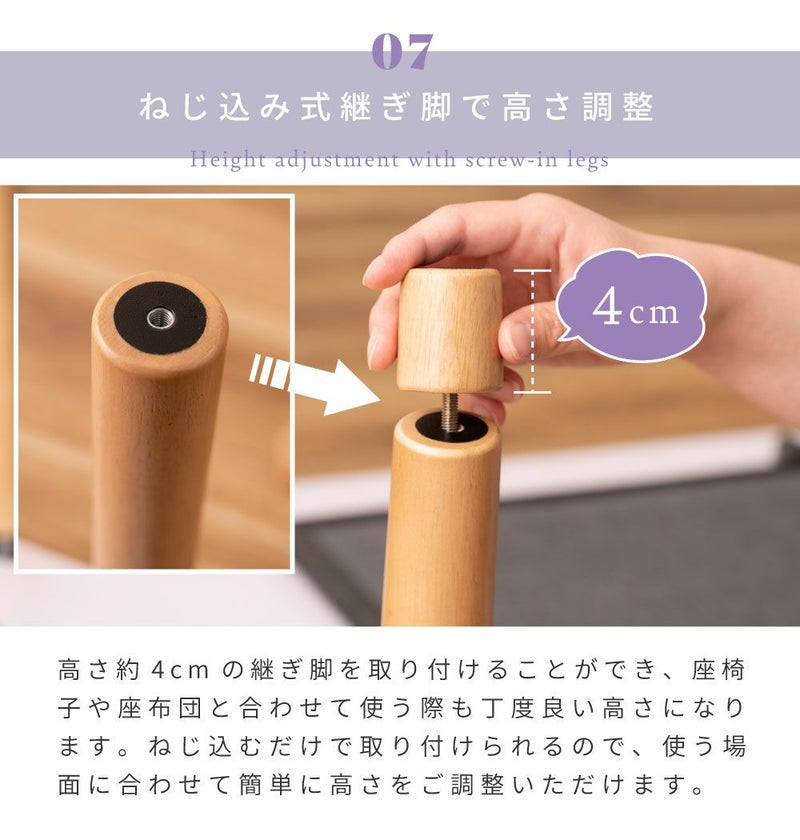 07

ねじ込み式継ぎ脚で高さ調整

Height adjustment with screw-in legs

4cm

高さ約4cmの継ぎ脚を取り付けることができ、座椅子や座布団と合わせて使う際も丁度良い高さになります。ねじ込むだけで取り付けられるので、使う場面に合わせて簡単に高さをご調整いただけます。