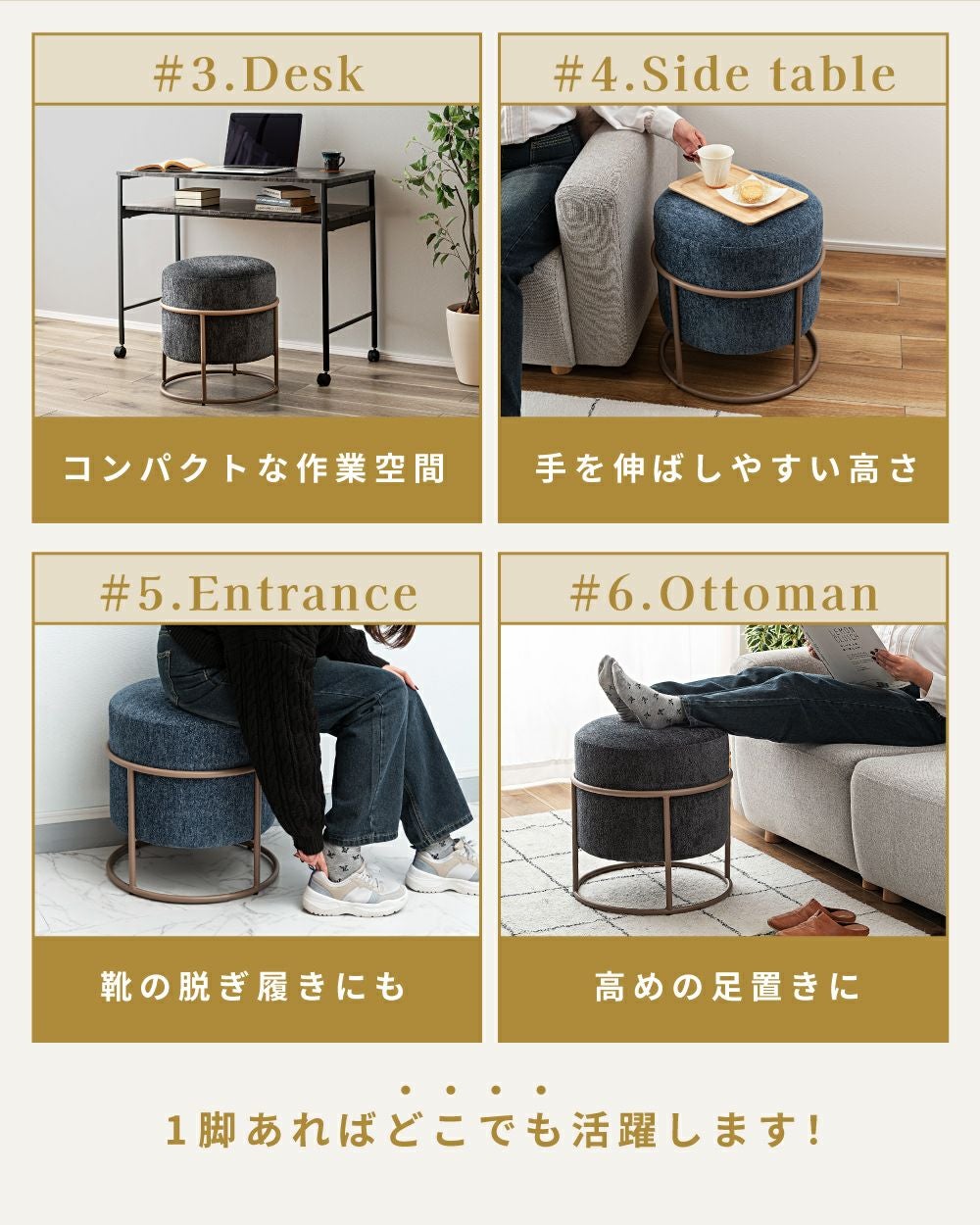 #3.Desk

コンパクトな作業空間

#4.Side table

手を伸ばしやすい高さ

#5.Entrance

靴の脱ぎ履きにも

#6.Ottoman

高めの足置きに

1脚あればどこでも活躍します!