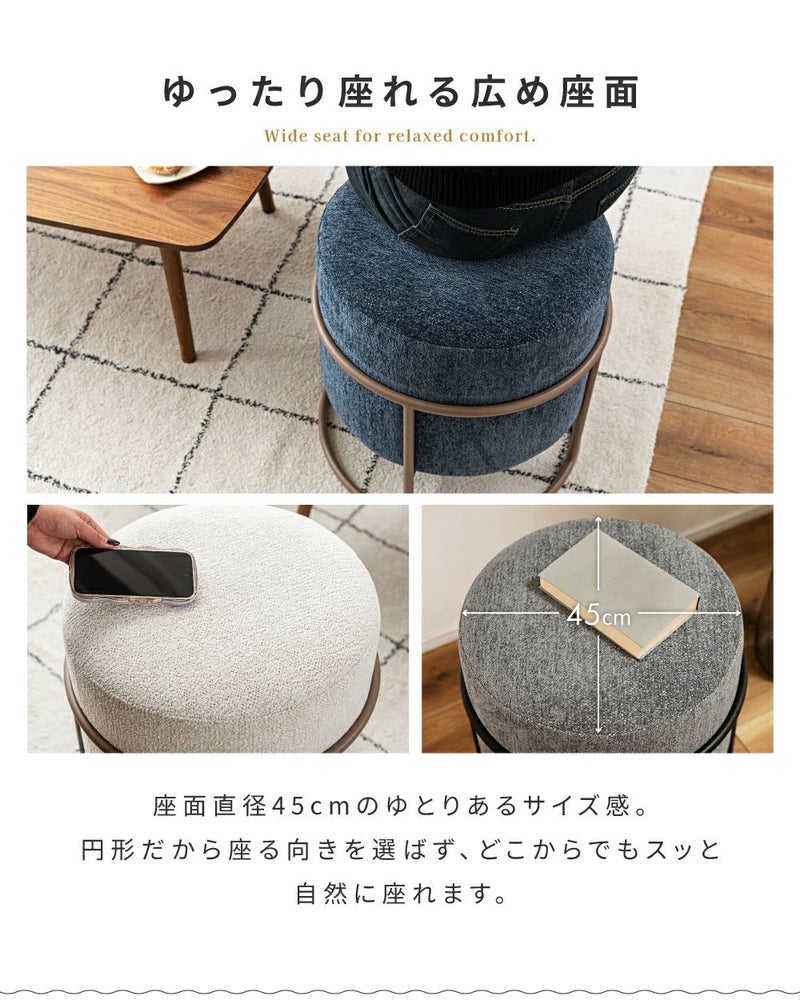 ゆったり座れる広め座面

Wide seat for relaxed comfort.

45cm

座面直径45cmのゆとりあるサイズ感。
円形だから座る向きを選ばず、どこからでもスッと
自然に座れます。